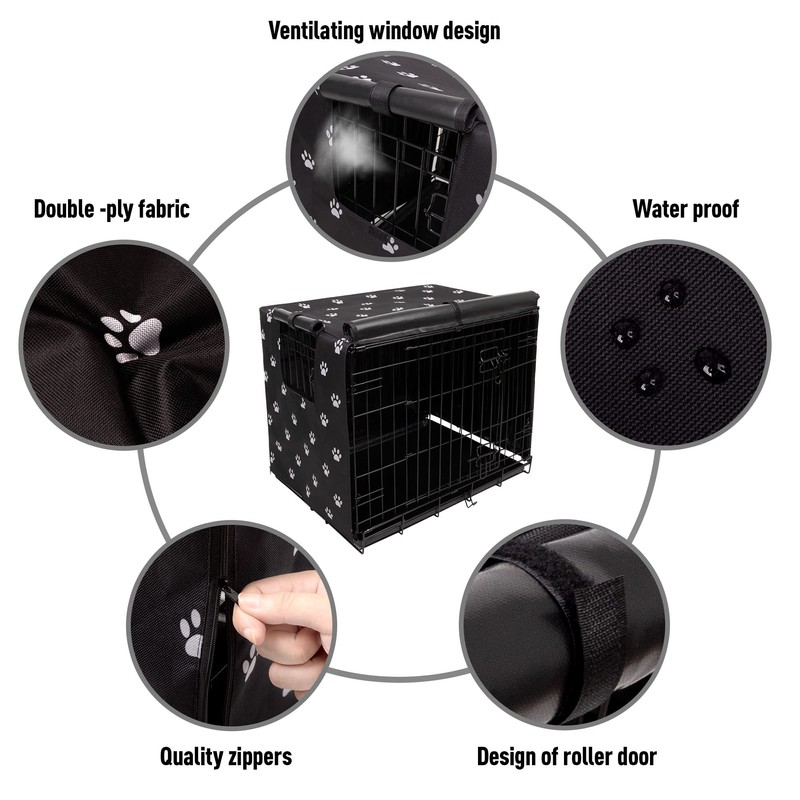 Ventilating window design

Double -ply fabric

Water proof

Quality zippers

Design of roller door