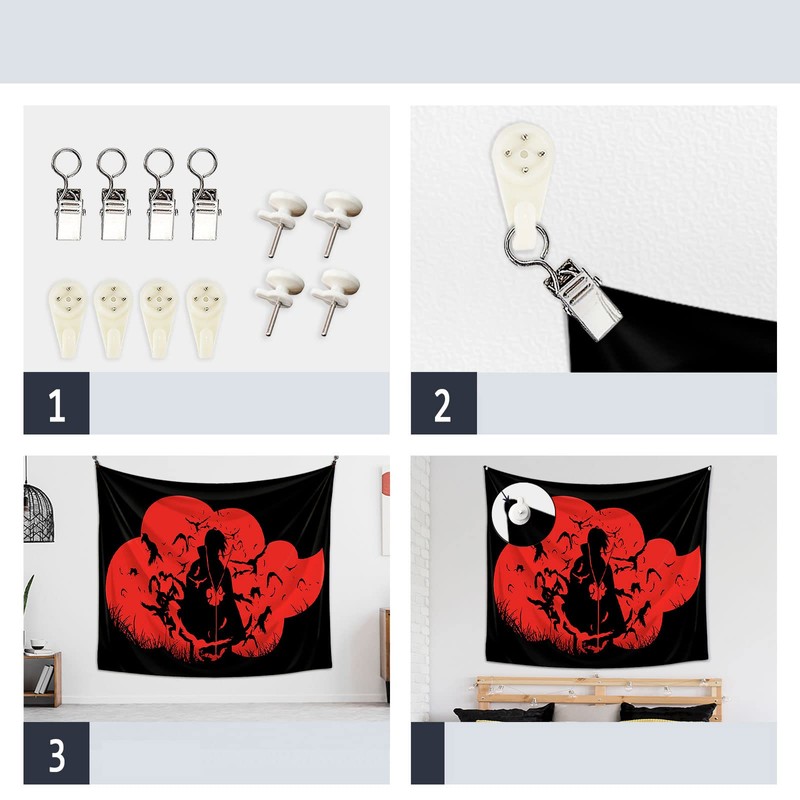 1

2

3