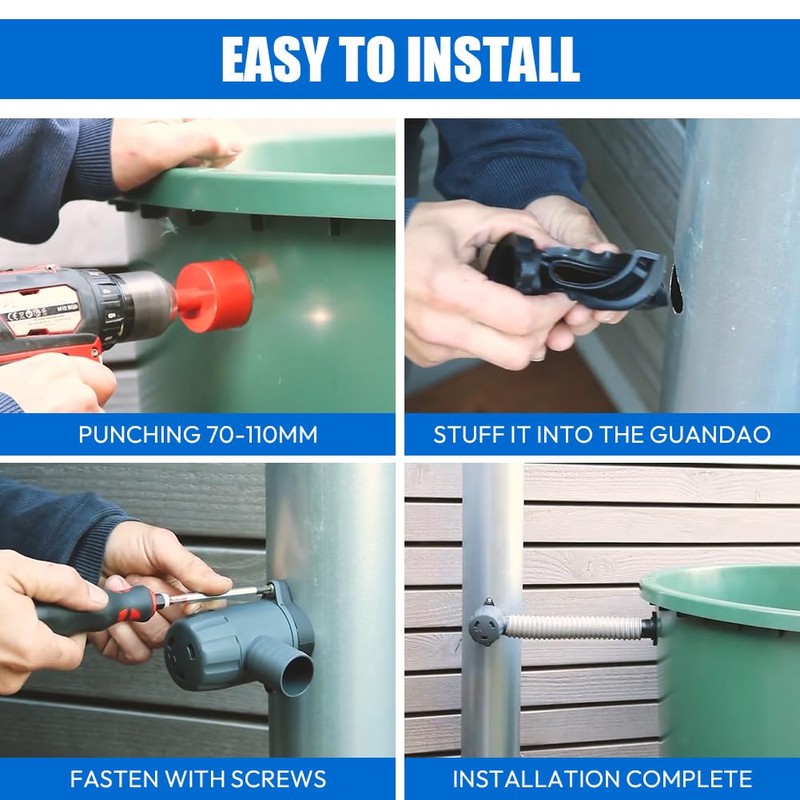 EASY TO INSTALL

PUNCHING 70-110MM

STUFF IT INTO THE GUANDAO

FASTEN WITH SCREWS

INSTALLATION COMPLETE