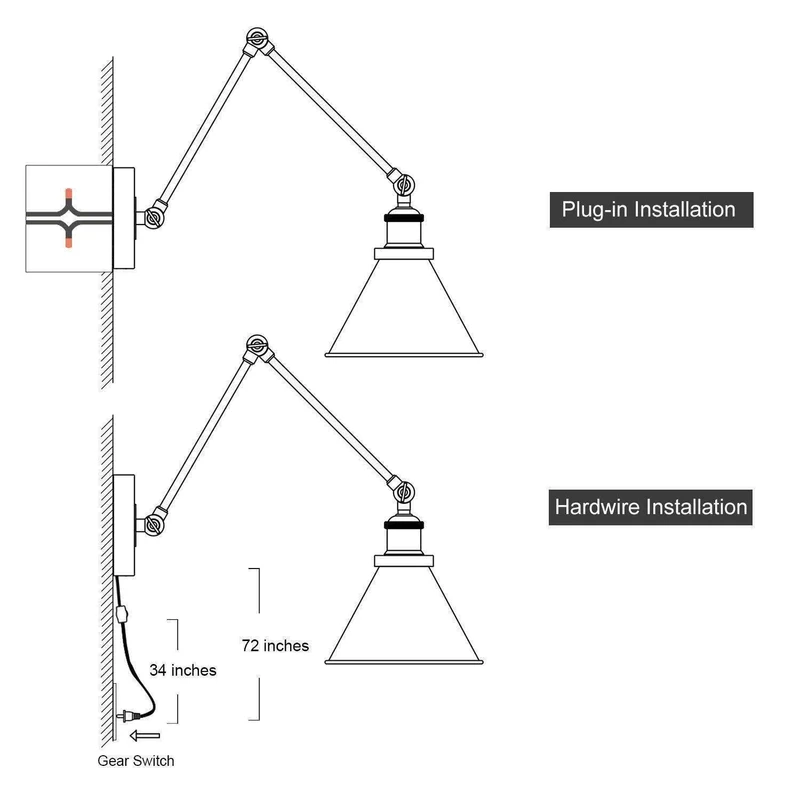 Plug-in Installation

Hardwire Installation

72 inches

34 inches

Gear Switch