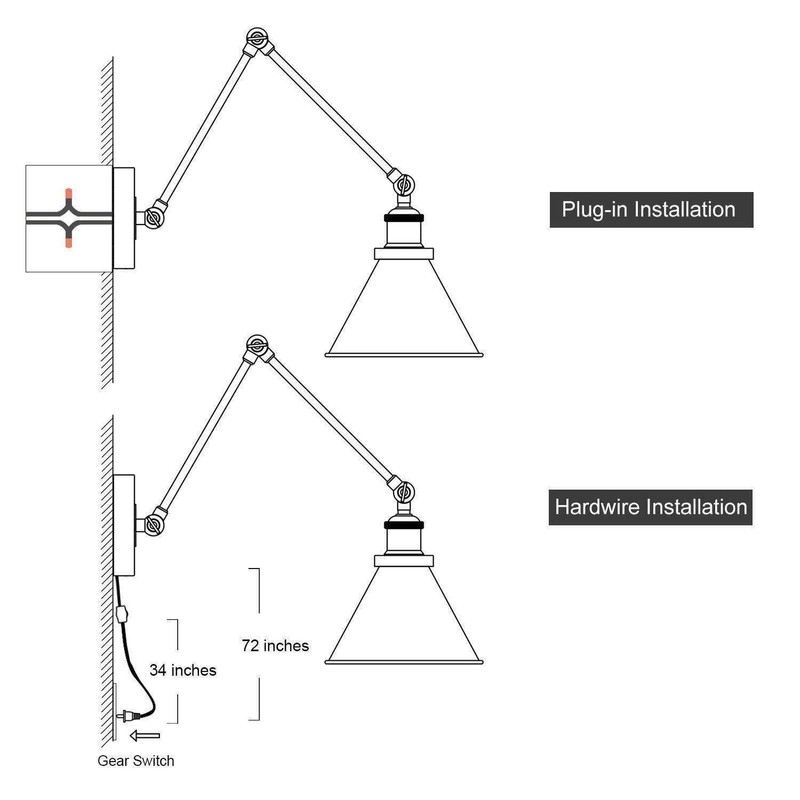 Plug-in Installation

Hardwire Installation

72 inches

34 inches

Gear Switch