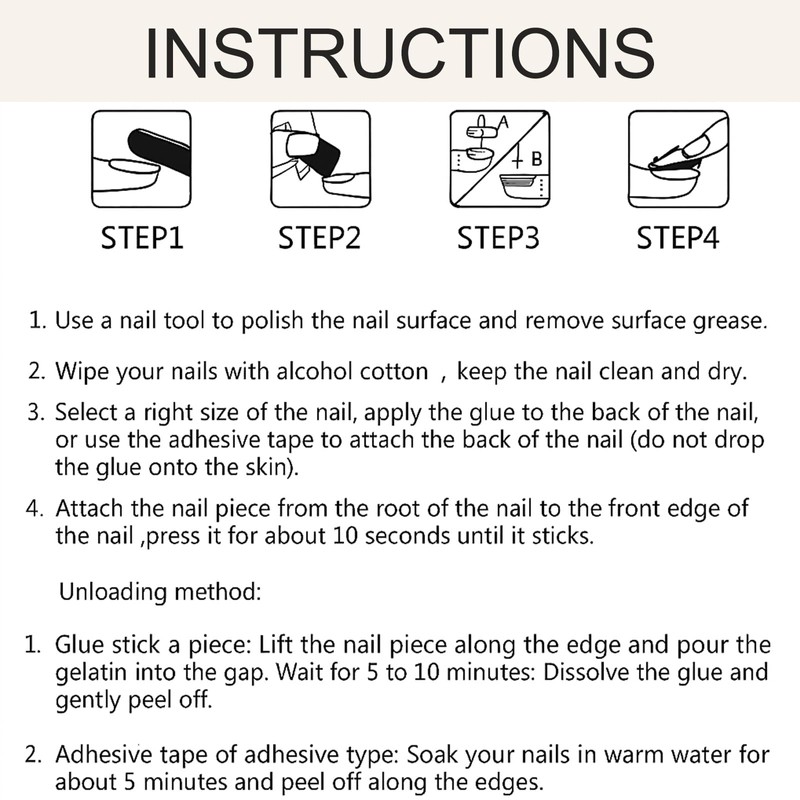 INSTRUCTIONS

A

B

STEP1 STEP2 STEP3 STEP4

1. Use a nail tool to polish the nail surface and remove surface grease.

2. Wipe your nails with alcohol cotton , keep the nail clean and dry.

3. Select a right size of the nail, apply the glue to the back of the nail, or use the adhesive tape to attach the back of the nail (do not drop the glue onto the skin).

4. Attach the nail piece from the root of the nail to the front edge of the nail ,press it for about 10 seconds until it sticks.

Unloading method:

1. Glue stick a piece: Lift the nail piece along the edge and pour the gelatin into the gap. Wait for 5 to 10 minutes: Dissolve the glue and gently peel off.

2. Adhesive tape of adhesive type: Soak your nails in warm water for about 5 minutes and peel off along the edges.