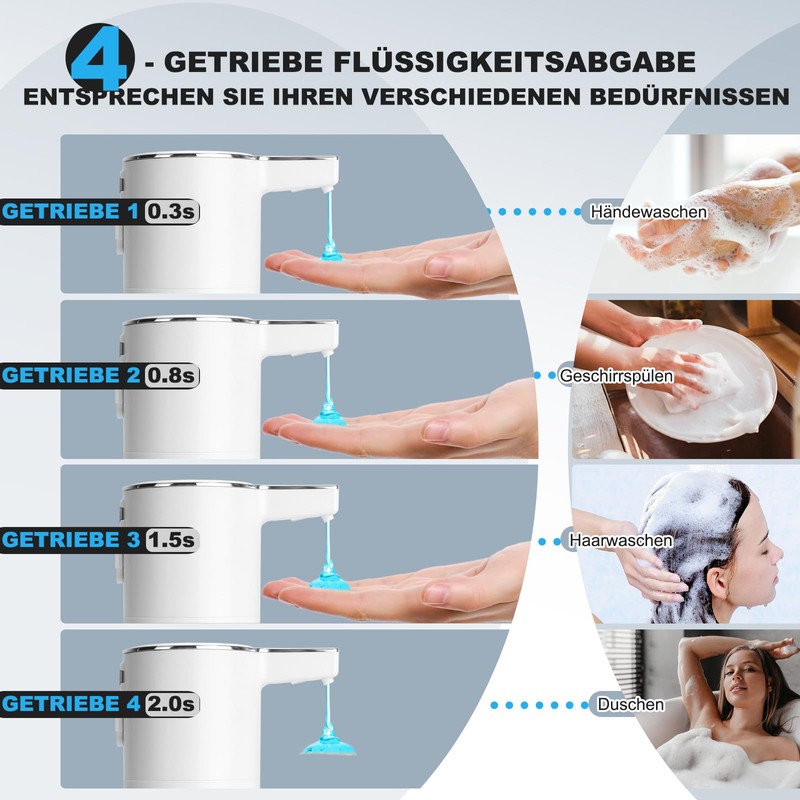 4 - GETRIEBE FLÜSSIGKEITSABGABE
ENTSPRECHEN SIE IHREN VERSCHIEDENEN BEDÜRFNISSEN

GETRIEBE 1 0.3s
Händewaschen

GETRIEBE 2 0.8s
Geschirrspülen

GETRIEBE 3 1.5s
Haarwaschen

GETRIEBE 4 2.0s
Duschen