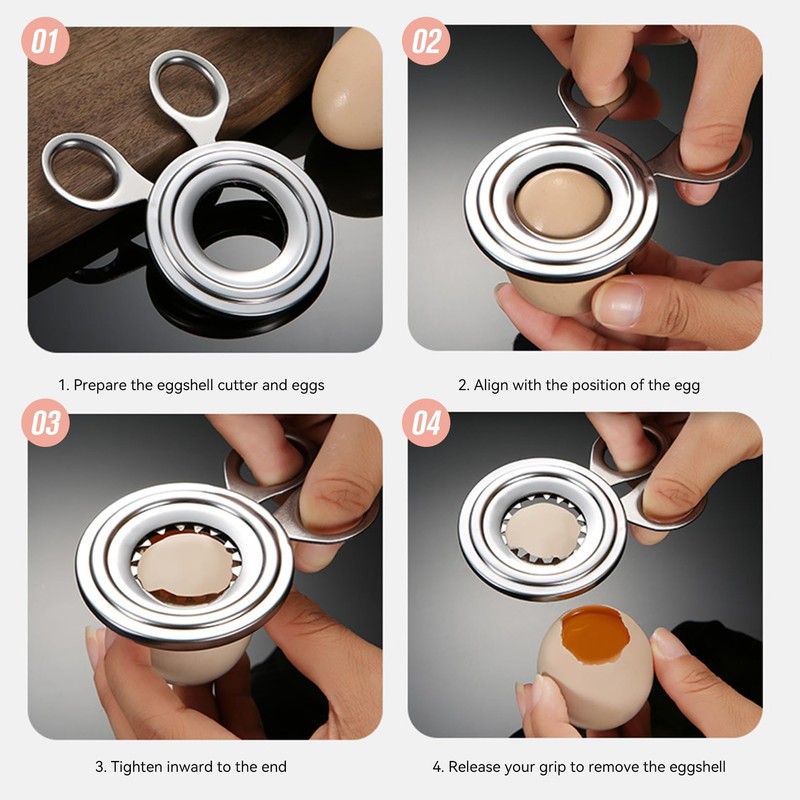 01

1. Prepare the eggshell cutter and eggs

02

2. Align with the position of the egg

03

3. Tighten inward to the end

04

4. Release your grip to remove the eggshell