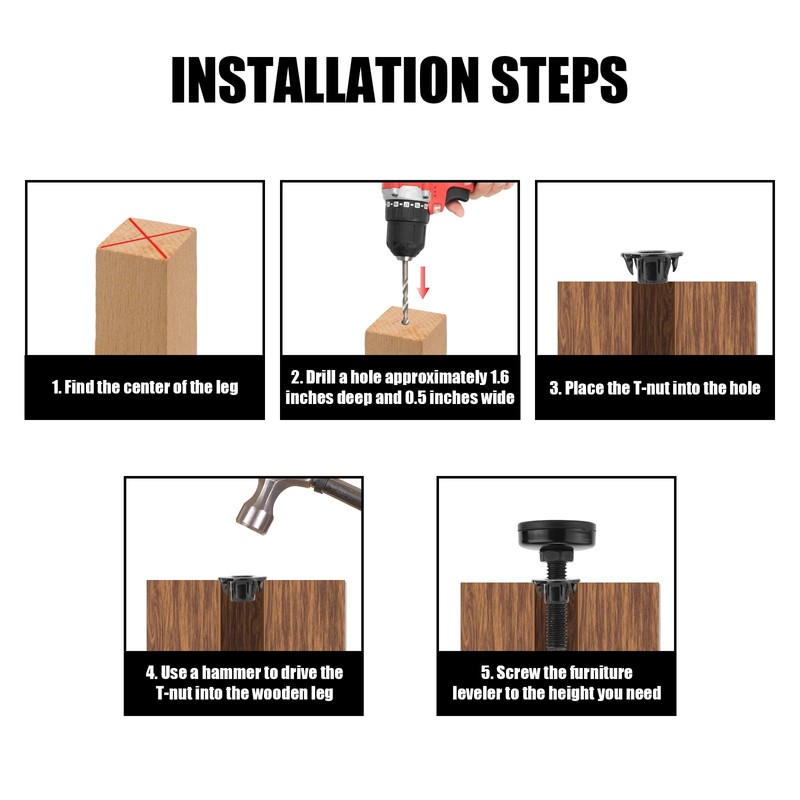 INSTALLATION STEPS

1. Find the center of the leg

2. Drill a hole approximately 1.6 inches deep and 0.5 inches wide

3. Place the T-nut into the hole

4. Use a hammer to drive the T-nut into the wooden leg

5. Screw the furniture leveler to the height you need