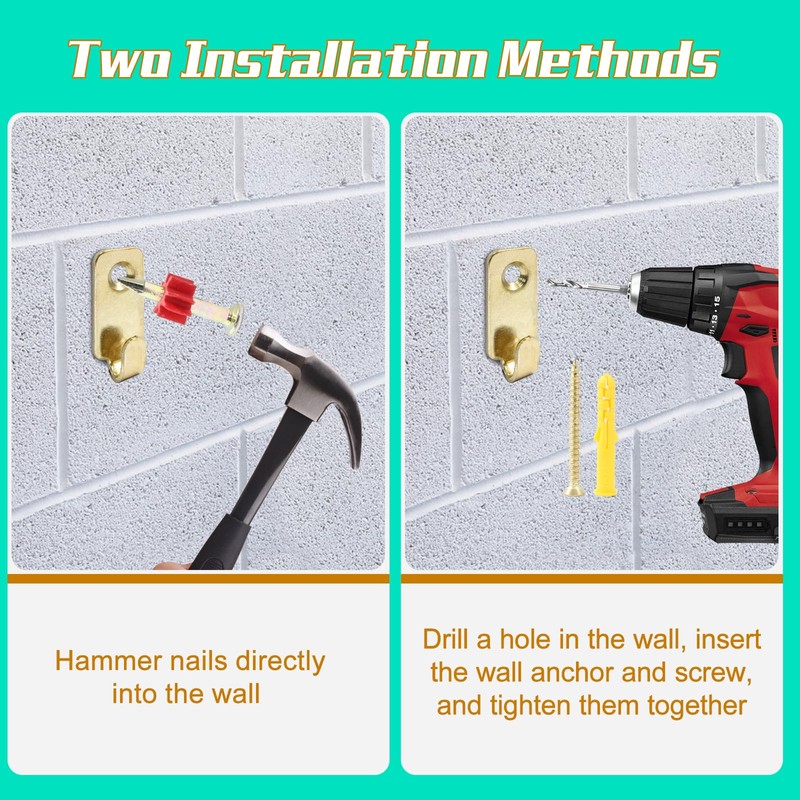 Two Installation Methods

11 · 13 · 15

Hammer nails directly into the wall

Drill a hole in the wall, insert the wall anchor and screw, and tighten them together