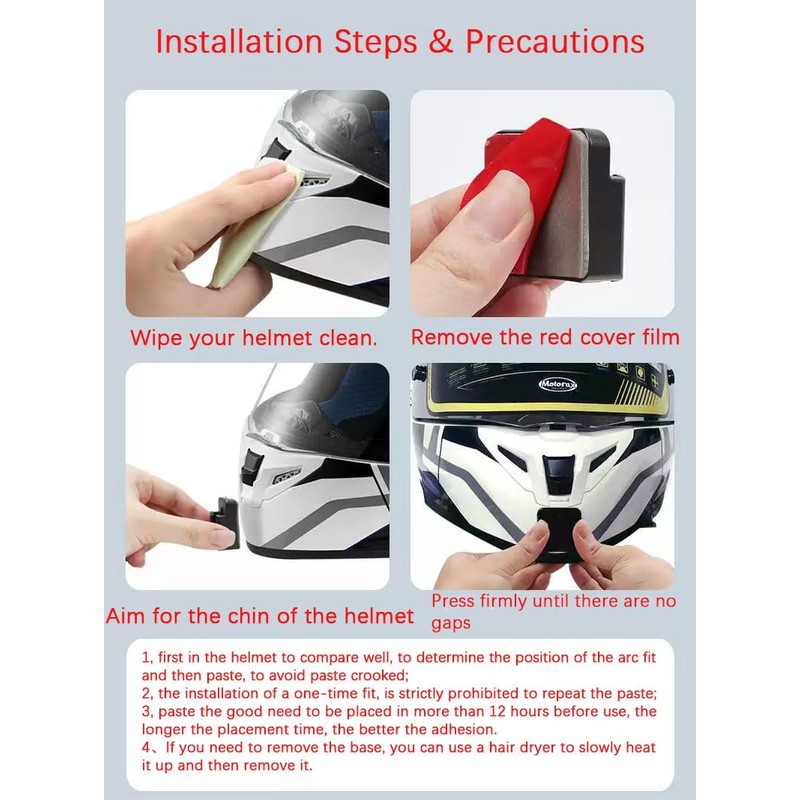 Installation Steps & Precautions

Wipe your helmet clean.

Remove the red cover film

Motorax

Aim for the chin of the helmet

Press firmly until there are no gaps

1, first in the helmet to compare well, to determine the position of the arc fit and then paste, to avoid paste crooked;
2, the installation of a one-time fit, is strictly prohibited to repeat the paste;
3, paste the good need to be placed in more than 12 hours before use, the longer the placement time, the better the adhesion.
4、If you need to remove the base, you can use a hair dryer to slowly heat it up and then remove it.