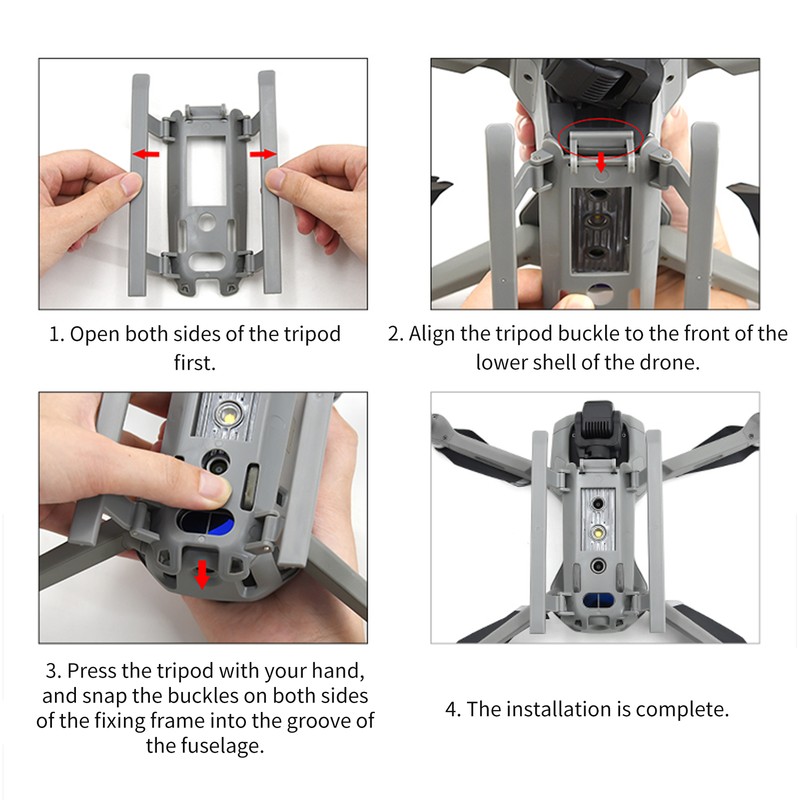 1. Open both sides of the tripod first.

2. Align the tripod buckle to the front of the lower shell of the drone.

3. Press the tripod with your hand, and snap the buckles on both sides of the fixing frame into the groove of the fuselage.

4. The installation is complete.