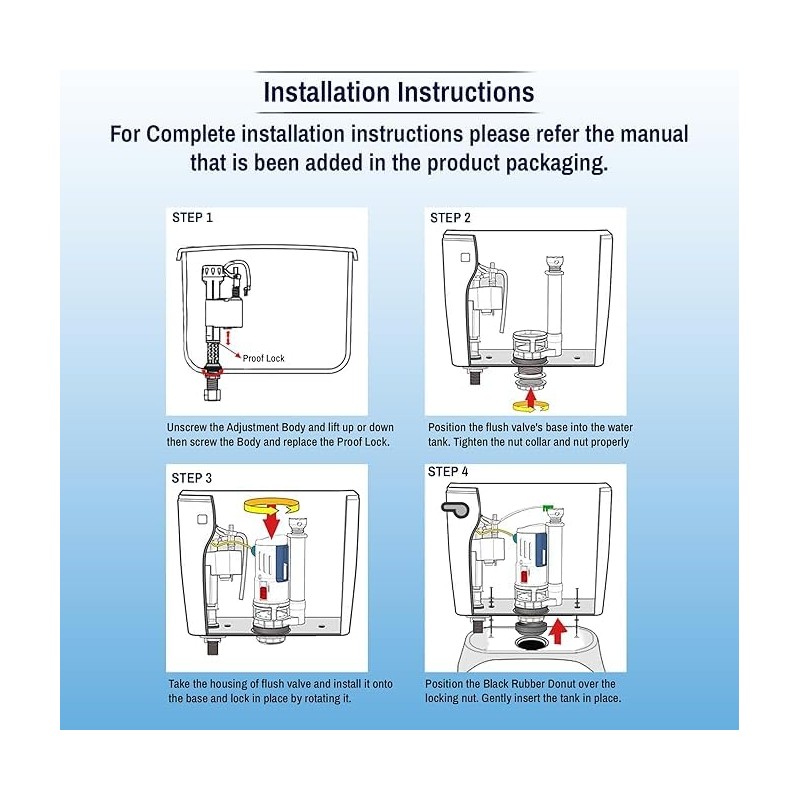 Installation Instructions

For Complete installation instructions please refer the manual that is been added in the product packaging.

STEP 1

Proof Lock

Unscrew the Adjustment Body and lift up or down then screw the Body and replace the Proof Lock.

STEP 2

Position the flush valve's base into the water tank. Tighten the nut collar and nut properly

STEP 3

Take the housing of flush valve and install it onto the base and lock in place by rotating it.

STEP 4

Position the Black Rubber Donut over the locking nut. Gently insert the tank in place.