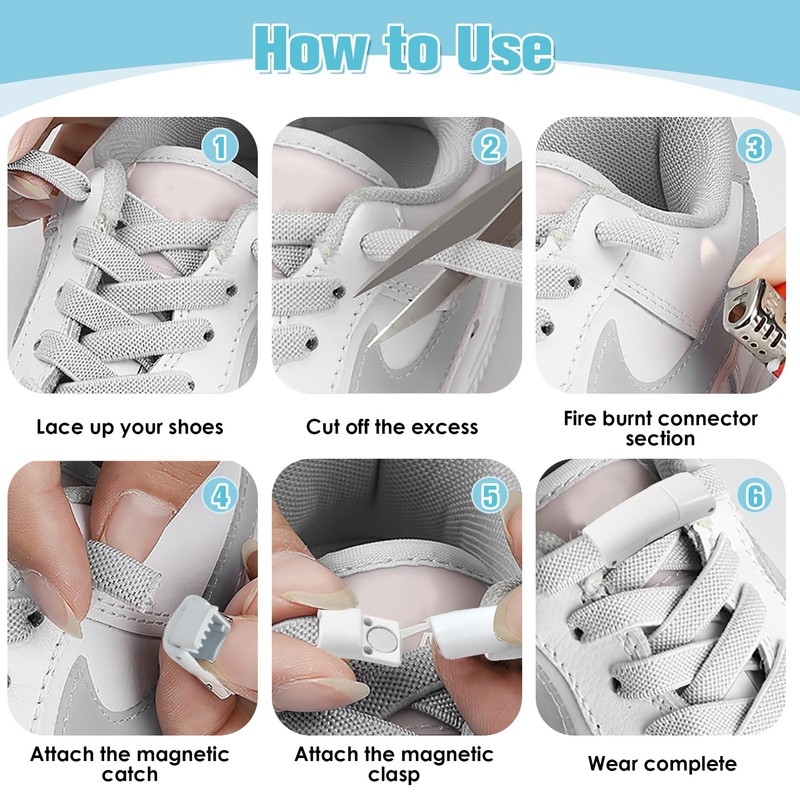 How to Use

1

Lace up your shoes

2

Cut off the excess

3

Fire burnt connector section

4

Attach the magnetic catch

5

Attach the magnetic clasp

6

Wear complete