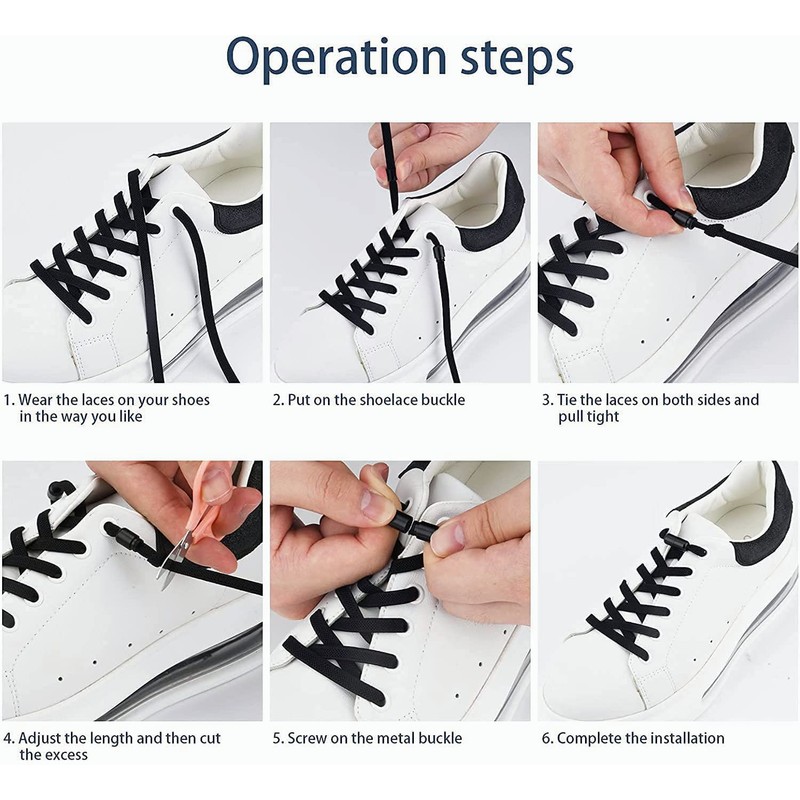 Operation steps

1. Wear the laces on your shoes in the way you like

2. Put on the shoelace buckle

3. Tie the laces on both sides and pull tight

4. Adjust the length and then cut the excess

5. Screw on the metal buckle

6. Complete the installation