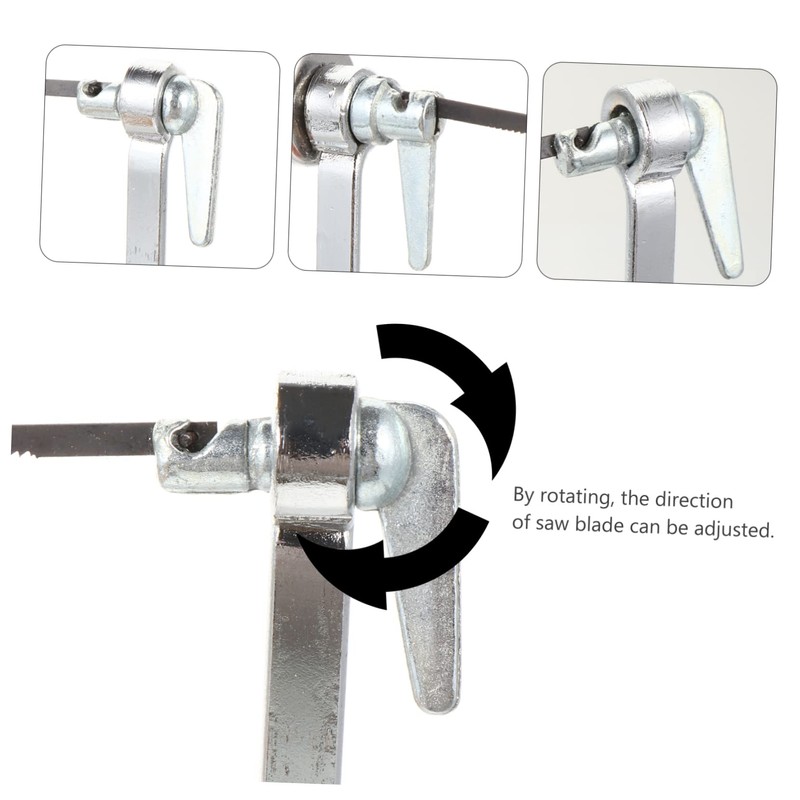 By rotating, the direction of saw blade can be adjusted.