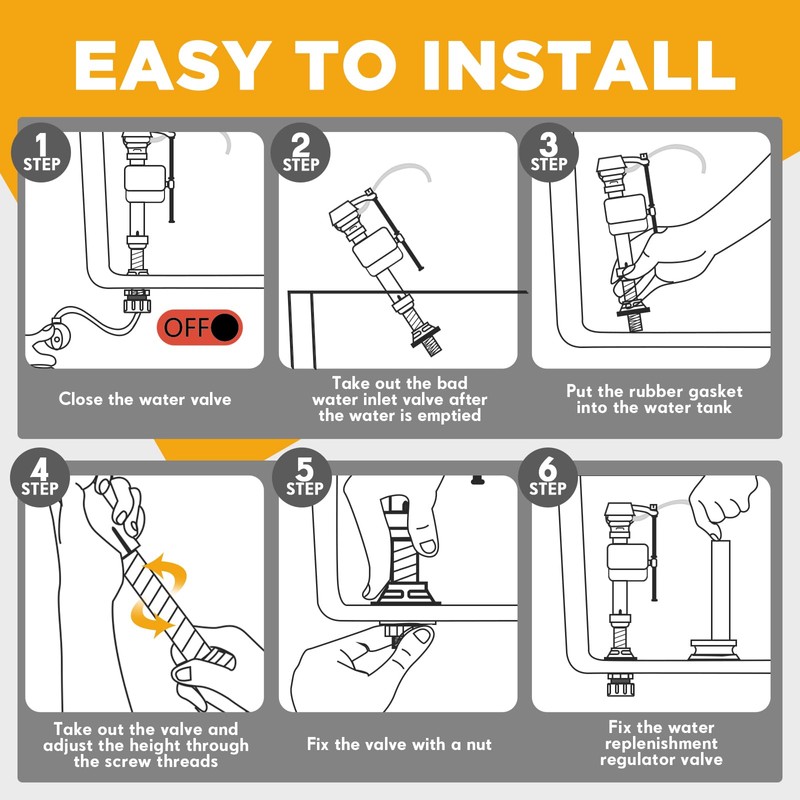 EASY TO INSTALL

1 STEP

OFF

Close the water valve

2 STEP

Take out the bad water inlet valve after the water is emptied

3 STEP

Put the rubber gasket into the water tank

4 STEP

Take out the valve and adjust the height through the screw threads

5 STEP

Fix the valve with a nut

6 STEP

Fix the water replenishment regulator valve