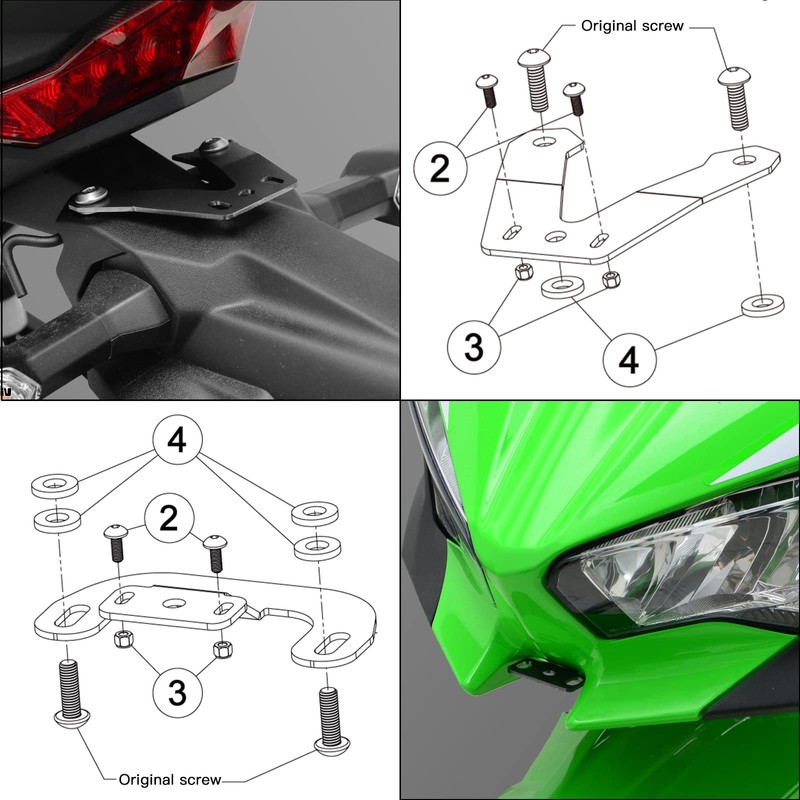 Original screw

2

3

4

4

2

3

Original screw