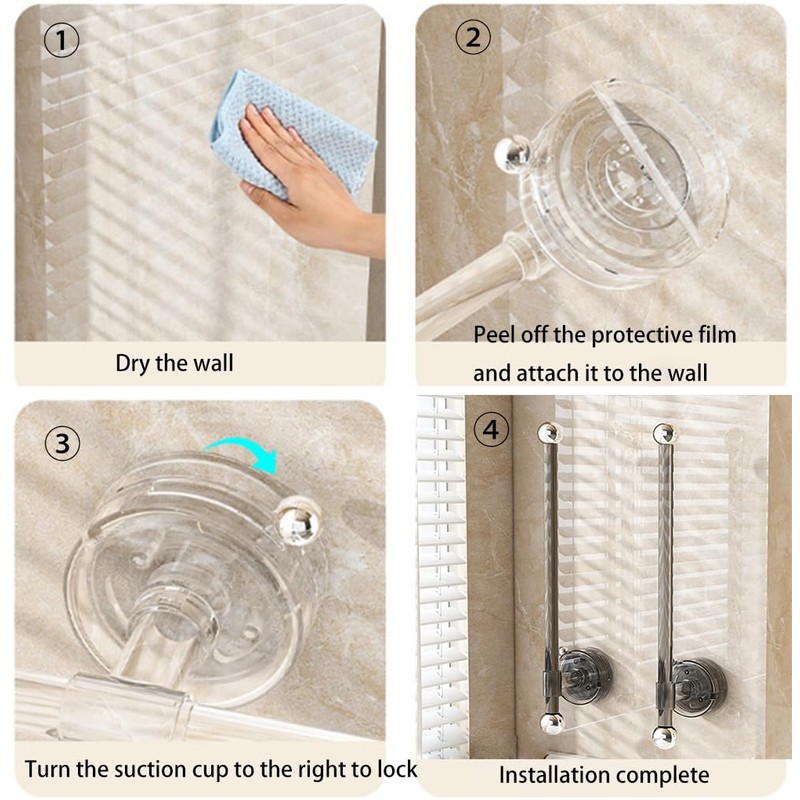 ①

Dry the wall

②

Peel off the protective film and attach it to the wall

③

Turn the suction cup to the right to lock

④

Installation complete