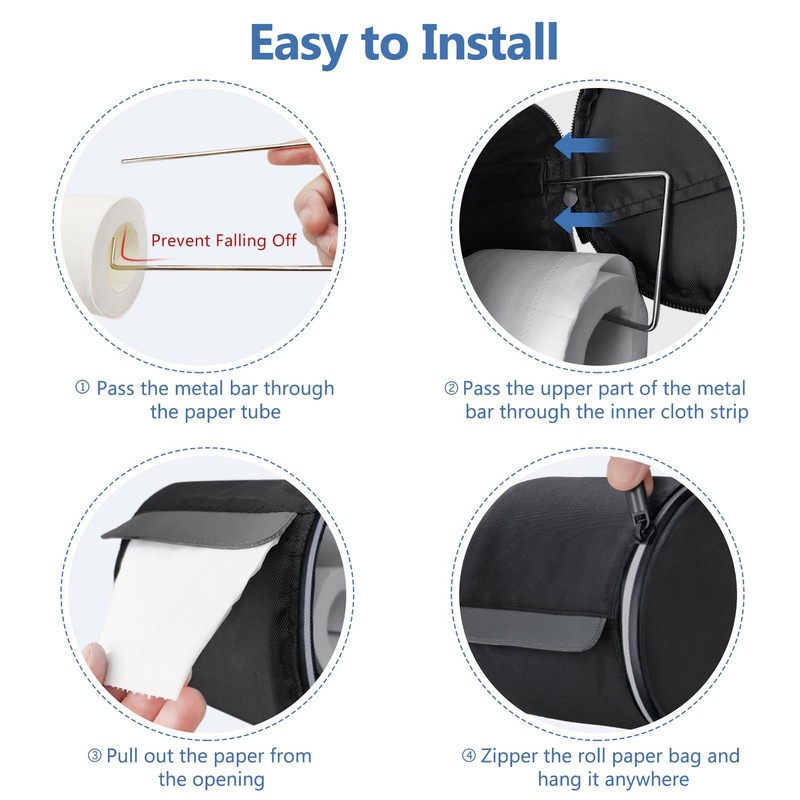 Easy to Install

Prevent Falling Off

① Pass the metal bar through the paper tube

② Pass the upper part of the metal bar through the inner cloth strip

③ Pull out the paper from the opening

④ Zipper the roll paper bag and hang it anywhere