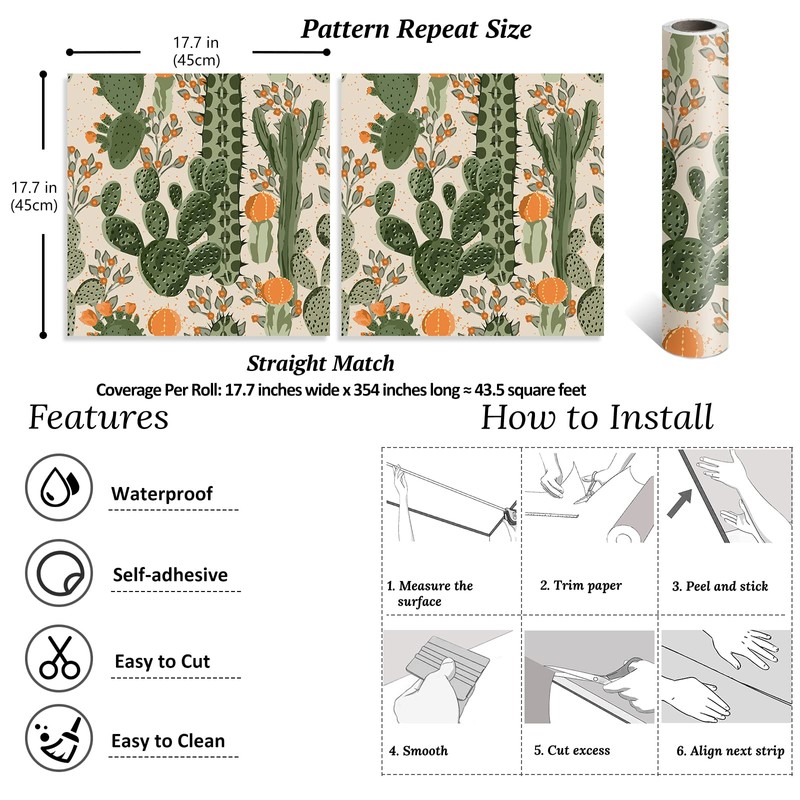 Pattern Repeat Size

17.7 in (45cm)

17.7 in (45cm)

Straight Match

Coverage Per Roll: 17.7 inches wide x 354 inches long ≈ 43.5 square feet

Features

Waterproof

Self-adhesive

Easy to Cut

Easy to Clean

How to Install

1. Measure the surface

2. Trim paper

3. Peel and stick

4. Smooth

5. Cut excess

6. Align next strip