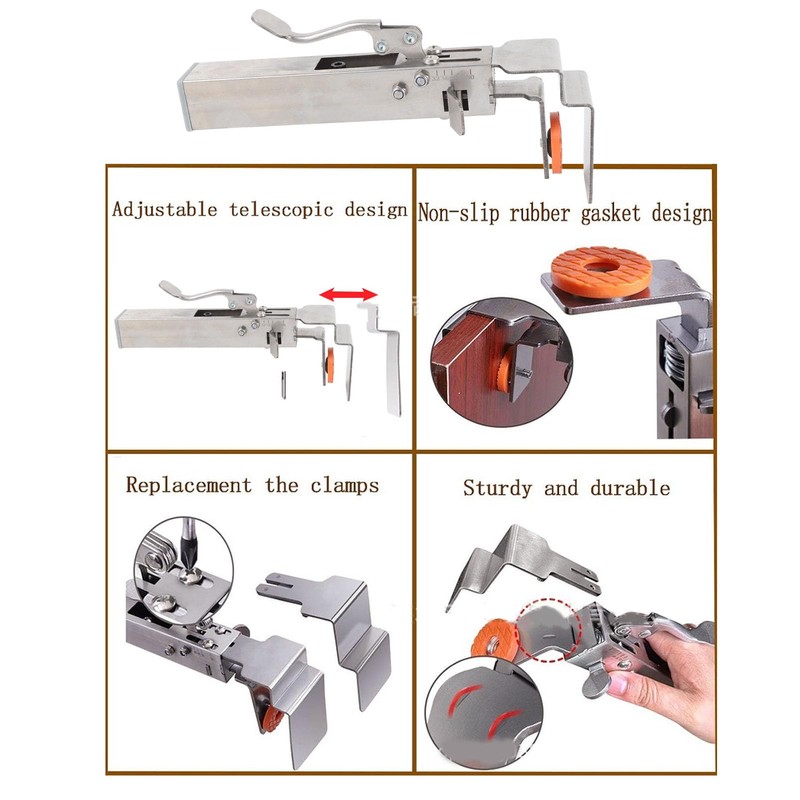 Adjustable telescopic design

Non-slip rubber gasket design

Replacement the clamps

Sturdy and durable