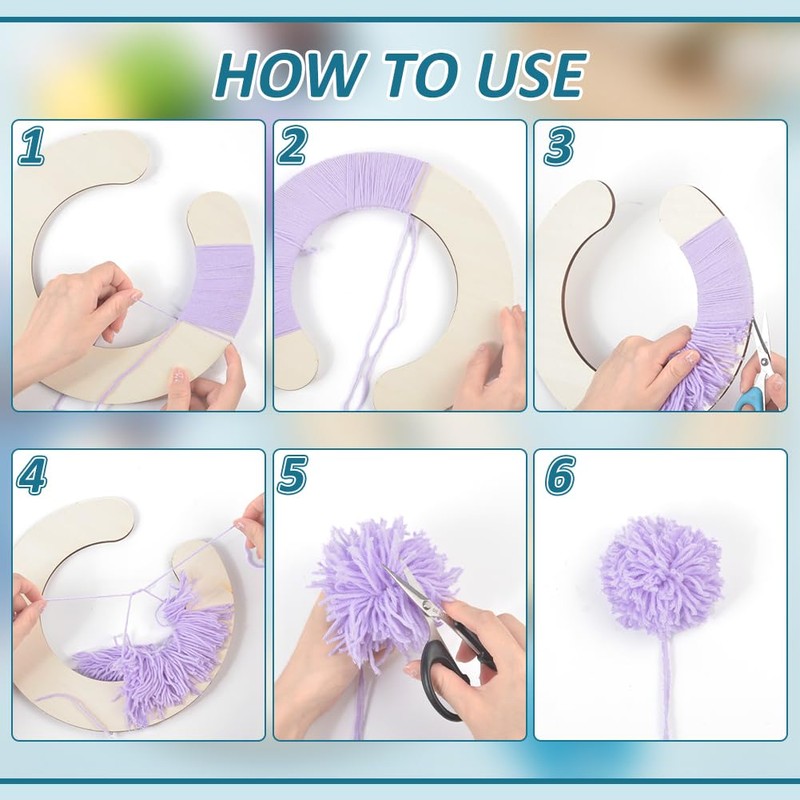 HOW TO USE

1

2

3

4

5

6