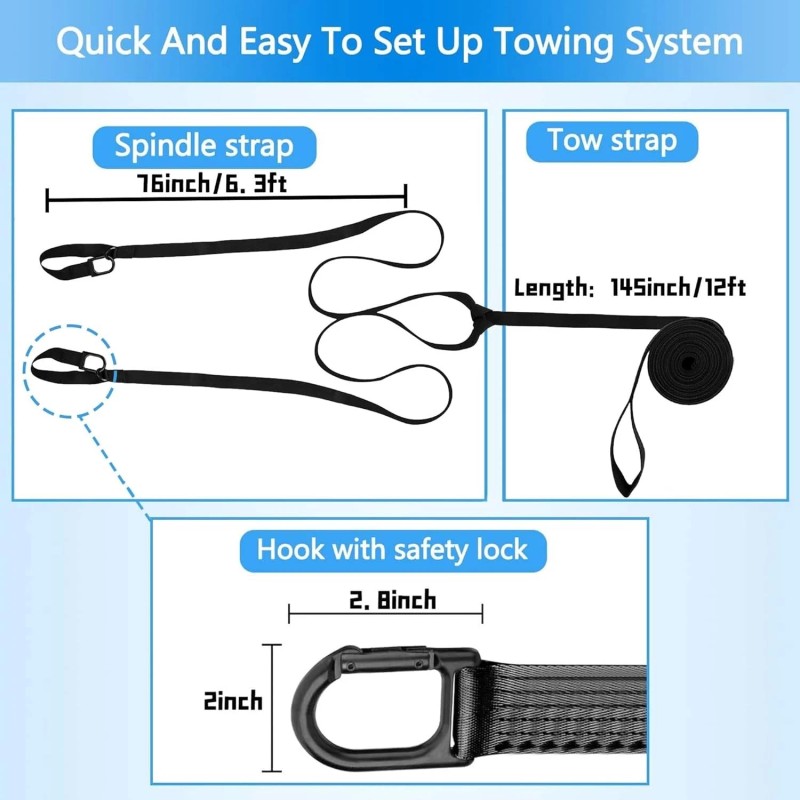 Quick And Easy To Set Up Towing System

Spindle strap

76inch/6. 3ft

Tow strap

Length: 145inch/12ft

Hook with safety lock

2. 8inch

2inch