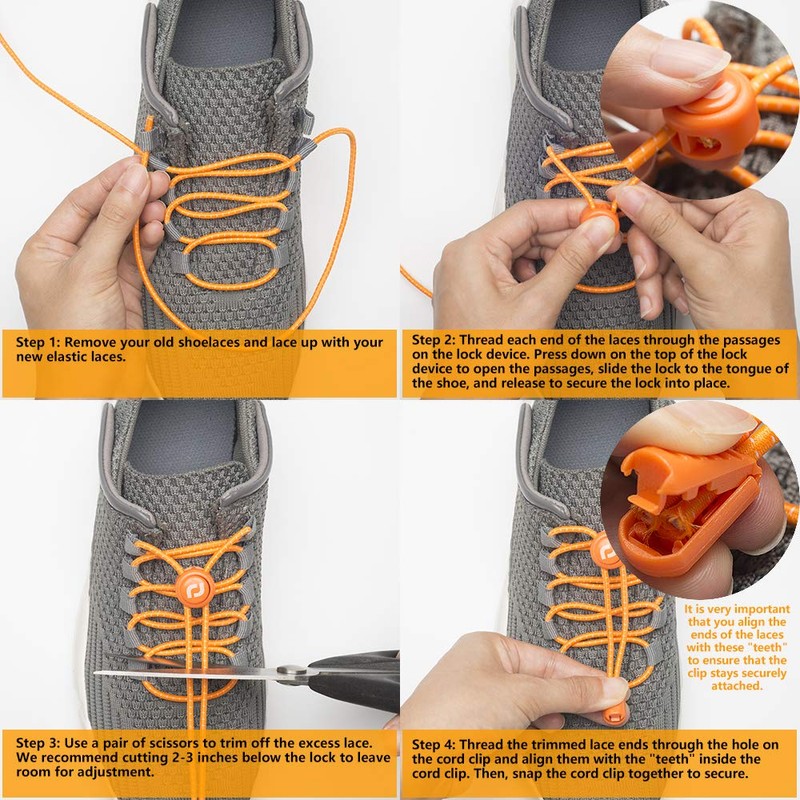 Step 1: Remove your old shoelaces and lace up with your new elastic laces.

Step 2: Thread each end of the laces through the passages on the lock device. Press down on the top of the lock device to open the passages, slide the lock to the tongue of the shoe, and release to secure the lock into place.

Step 3: Use a pair of scissors to trim off the excess lace. We recommend cutting 2-3 inches below the lock to leave room for adjustment.

It is very important that you align the ends of the laces with these "teeth" to ensure that the clip stays securely attached.

Step 4: Thread the trimmed lace ends through the hole on the cord clip and align them with the "teeth" inside the cord clip. Then, snap the cord clip together to secure.