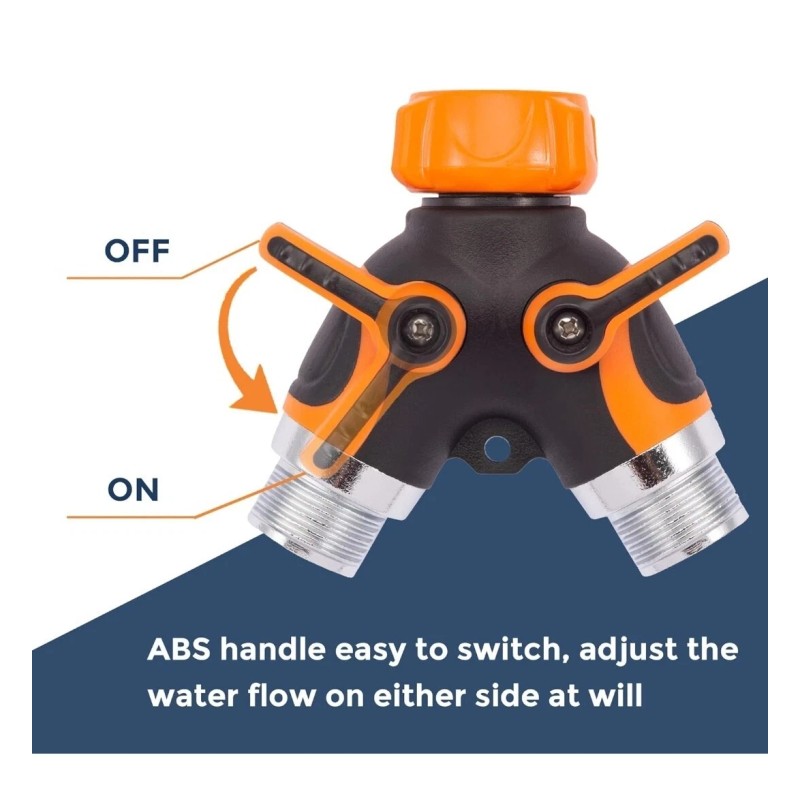 OFF

ON

ABS handle easy to switch, adjust the water flow on either side at will