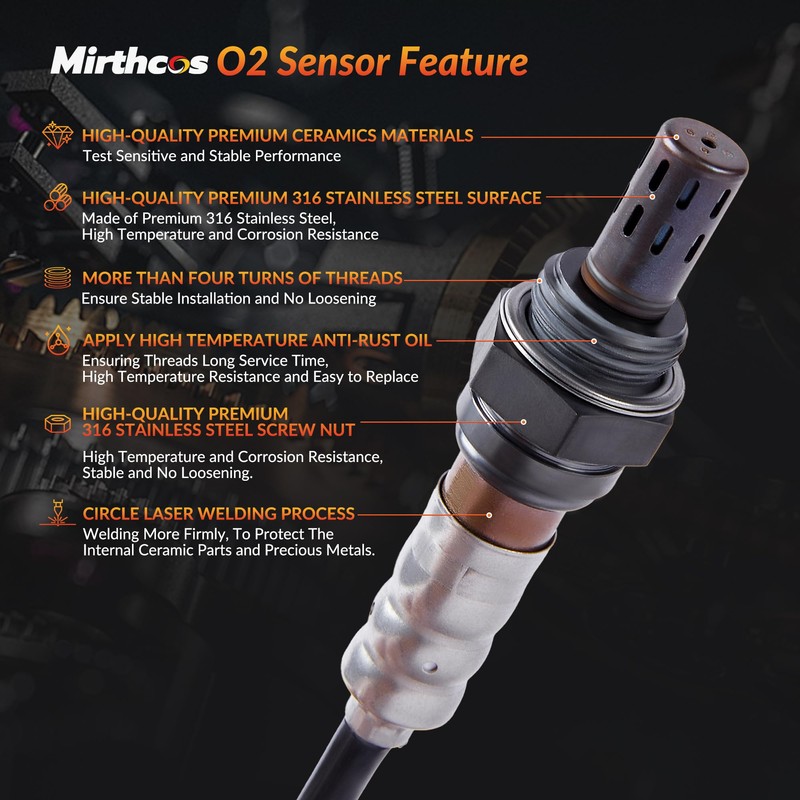 Mirthcos O2 Sensor Feature

HIGH-QUALITY PREMIUM CERAMICS MATERIALS
Test Sensitive and Stable Performance

HIGH-QUALITY PREMIUM 316 STAINLESS STEEL SURFACE
Made of Premium 316 Stainless Steel, High Temperature and Corrosion Resistance

MORE THAN FOUR TURNS OF THREADS
Ensure Stable Installation and No Loosening

APPLY HIGH TEMPERATURE ANTI-RUST OIL
Ensuring Threads Long Service Time, High Temperature Resistance and Easy to Replace

HIGH-QUALITY PREMIUM 316 STAINLESS STEEL SCREW NUT
High Temperature and Corrosion Resistance, Stable and No Loosening.

CIRCLE LASER WELDING PROCESS
Welding More Firmly, To Protect The Internal Ceramic Parts and Precious Metals.