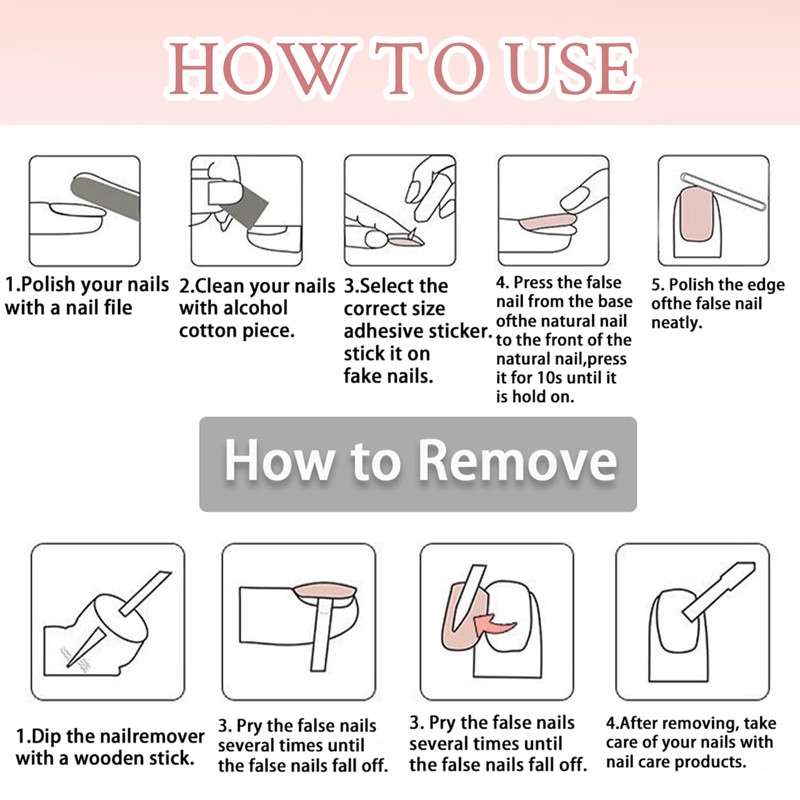 HOW TO USE

1.Polish your nails with a nail file

2.Clean your nails with alcohol cotton piece.

3.Select the correct size adhesive sticker. stick it on fake nails.

4. Press the false nail from the base ofthe natural nail to the front of the natural nail,press it for 10s until it is hold on.

5. Polish the edge ofthe false nail neatly.

How to Remove

1.Dip the nailremover with a wooden stick.

3. Pry the false nails several times until the false nails fall off.

3. Pry the false nails several times until the false nails fall off.

4.After removing, take care of your nails with nail care products.