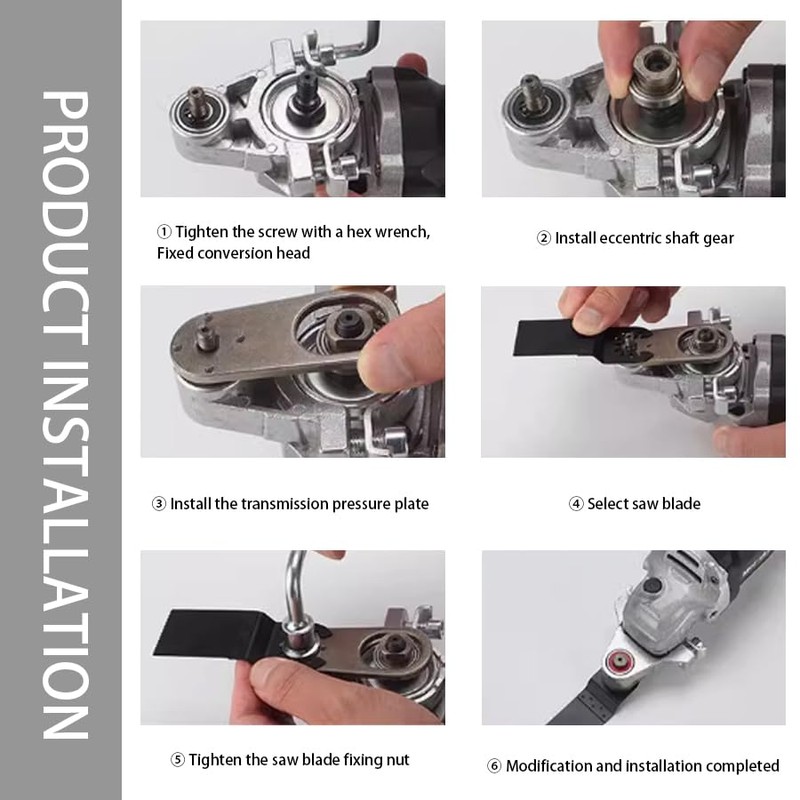 PRODUCT INSTALLATION

① Tighten the screw with a hex wrench, Fixed conversion head

② Install eccentric shaft gear

③ Install the transmission pressure plate

④ Select saw blade

⑤ Tighten the saw blade fixing nut

⑥ Modification and installation completed