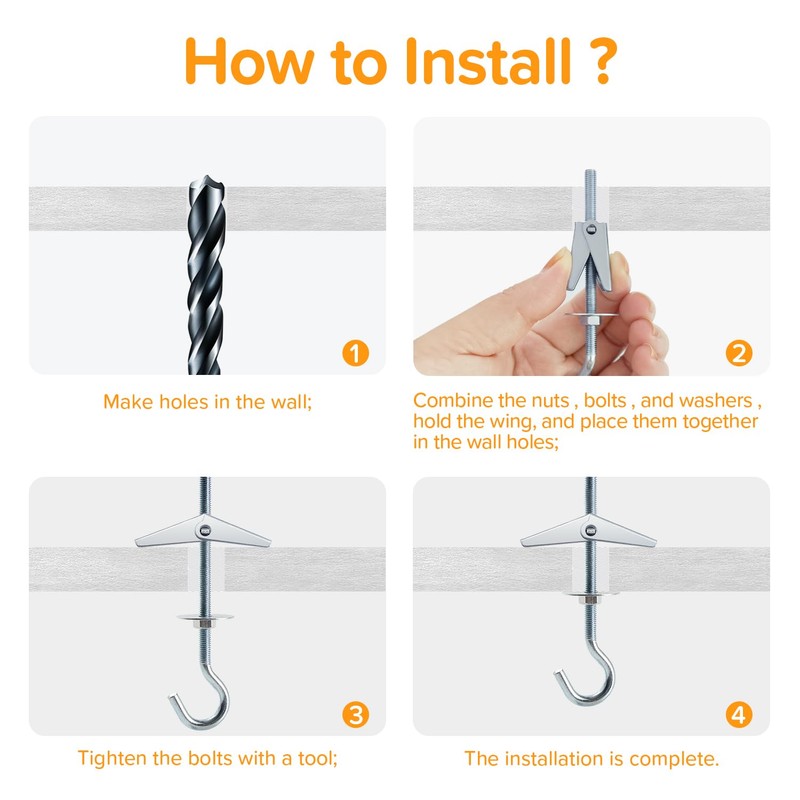 How to Install ?

1

Make holes in the wall;

2

Combine the nuts , bolts , and washers , hold the wing, and place them together in the wall holes;

3

Tighten the bolts with a tool;

4

The installation is complete.