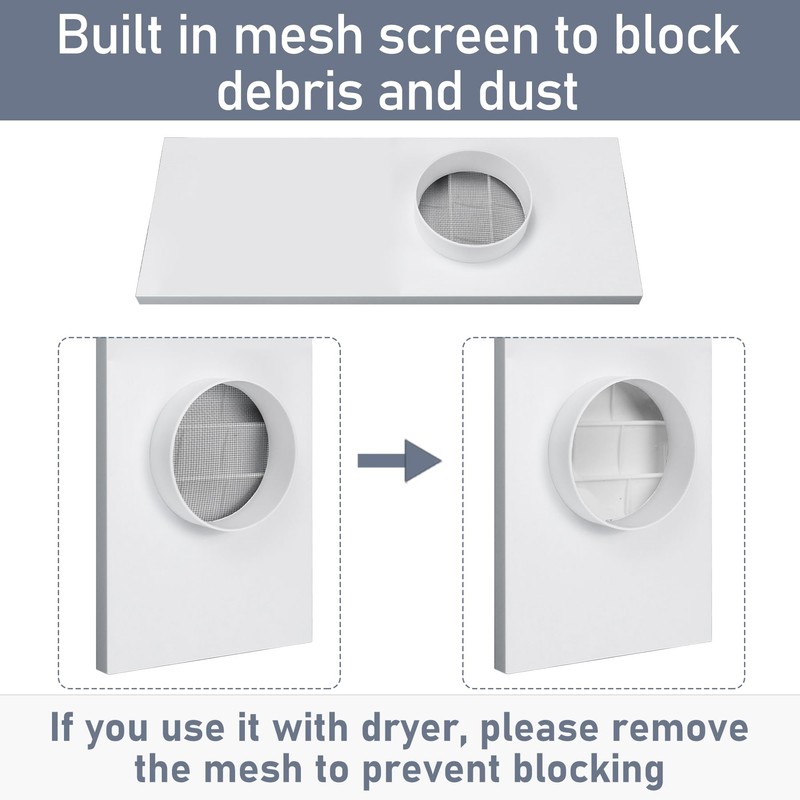 Built in mesh screen to block debris and dust

If you use it with dryer, please remove the mesh to prevent blocking