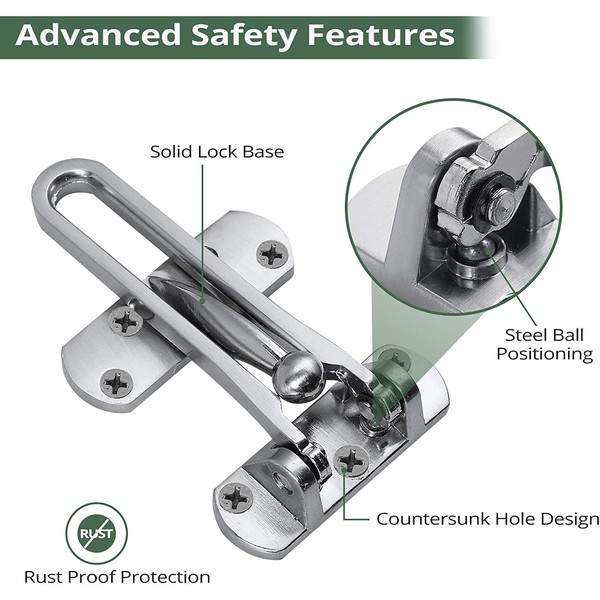 Advanced Safety Features

Solid Lock Base

Steel Ball Positioning

Countersunk Hole Design

RUST

Rust Proof Protection