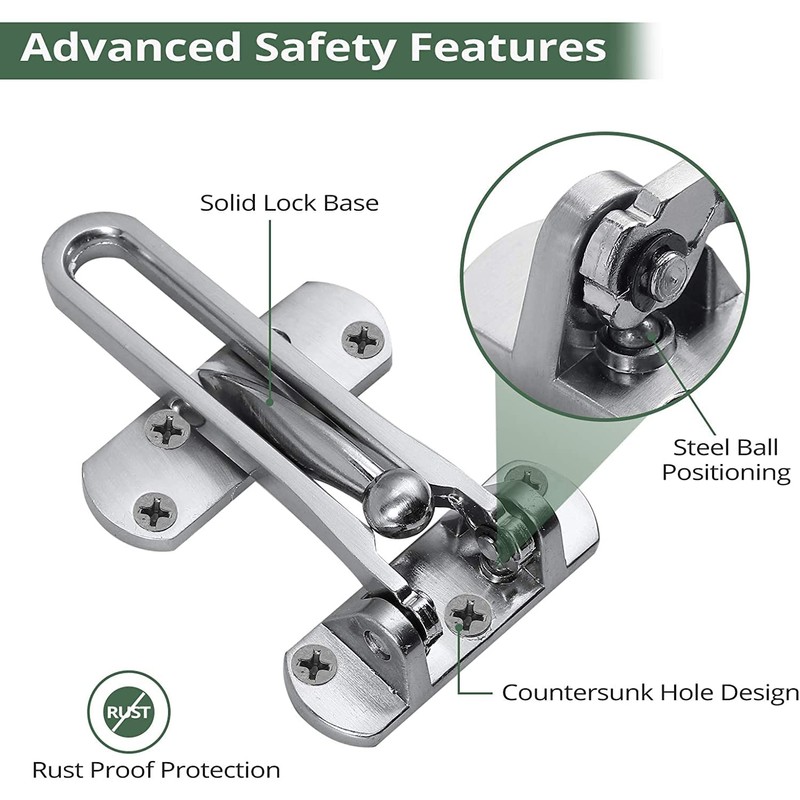 Advanced Safety Features

Solid Lock Base

Steel Ball Positioning

Countersunk Hole Design

RUST

Rust Proof Protection