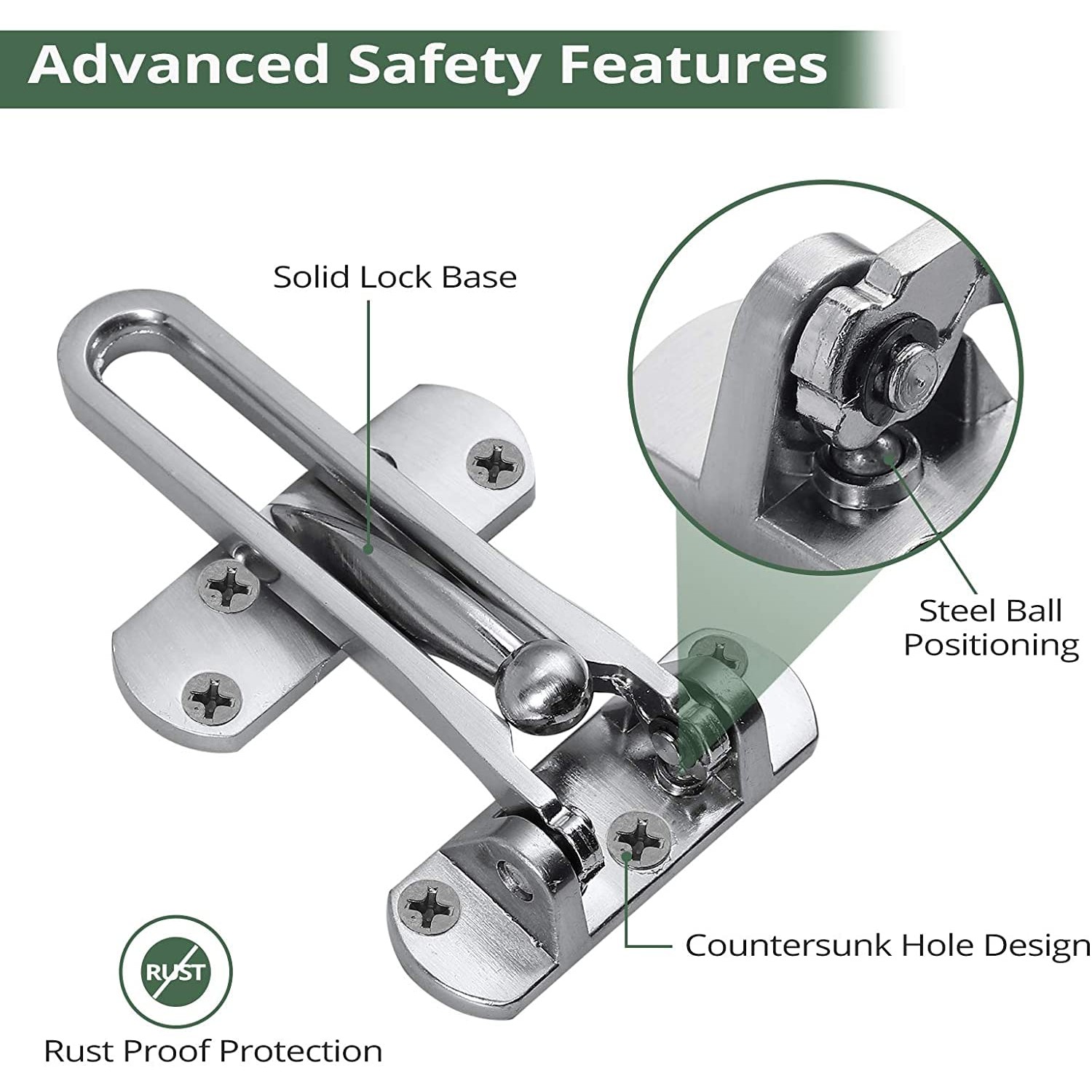 Advanced Safety Features

Solid Lock Base

Steel Ball Positioning

Countersunk Hole Design

RUST

Rust Proof Protection