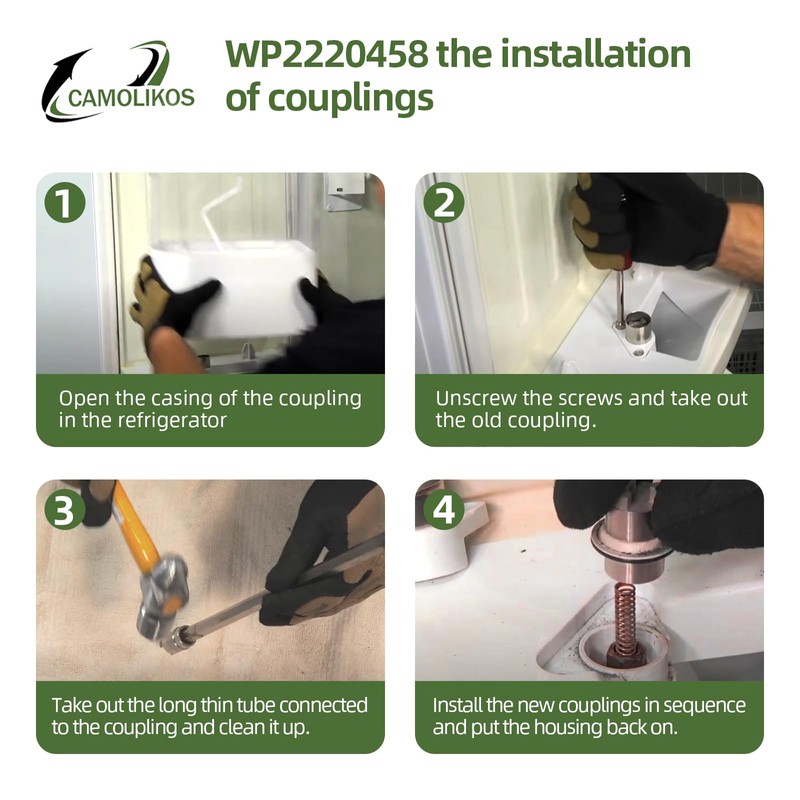 CAMOLIKOS

WP2220458 the installation of couplings

1

Open the casing of the coupling in the refrigerator

2

Unscrew the screws and take out the old coupling.

3

Take out the long thin tube connected to the coupling and clean it up.

4

Install the new couplings in sequence and put the housing back on.