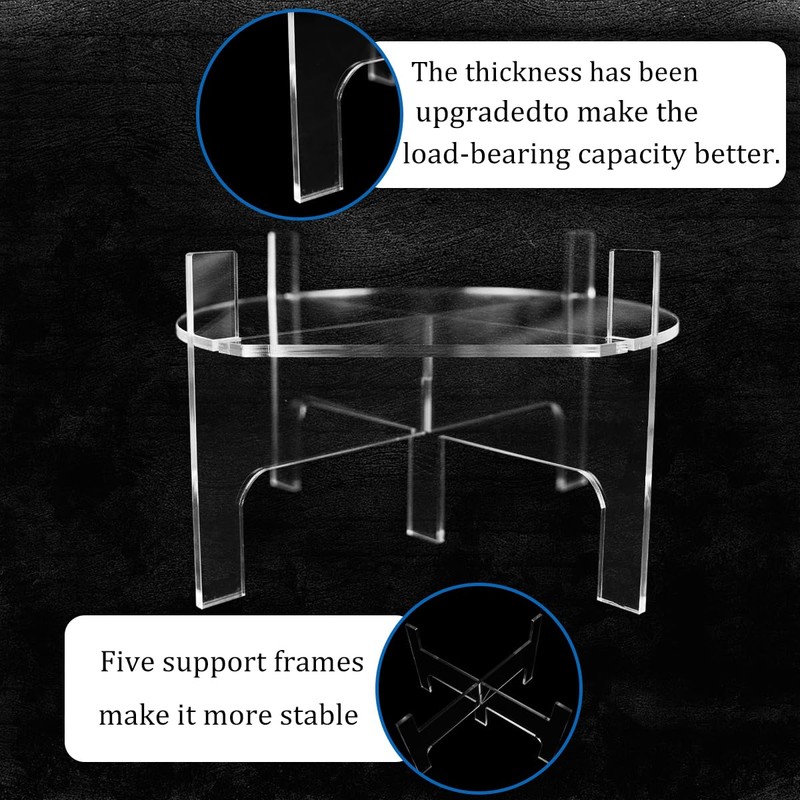 The thickness has been upgradedto make the load-bearing capacity better.

Five support frames make it more stable