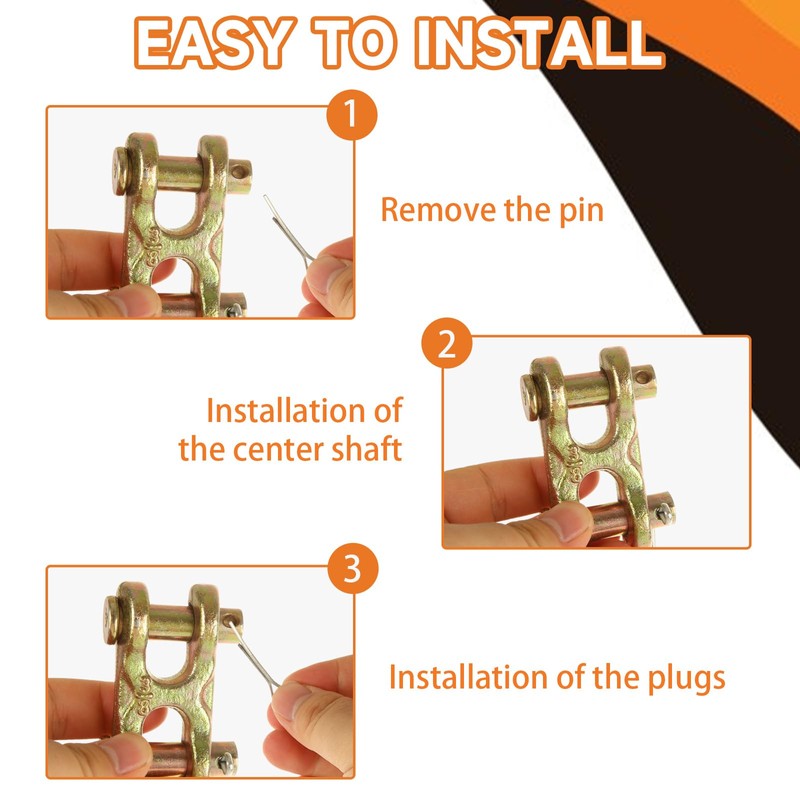 EASY TO INSTALL

1

Remove the pin

2

Installation of the center shaft

3

Installation of the plugs