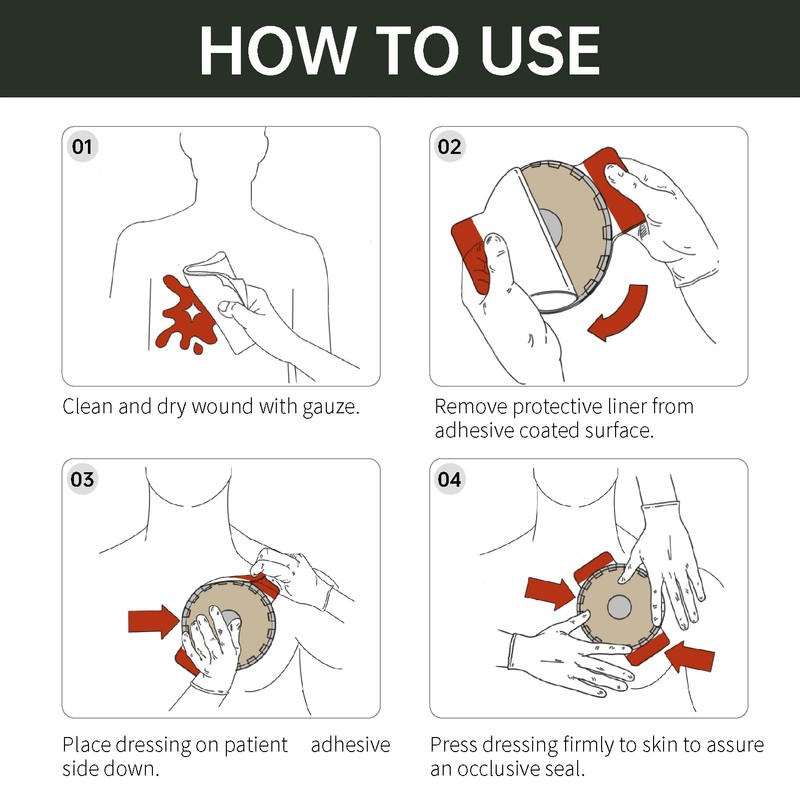 HOW TO USE

01

Clean and dry wound with gauze.

02

Remove protective liner from adhesive coated surface.

03

Place dressing on patient adhesive side down.

04

Press dressing firmly to skin to assure an occlusive seal.