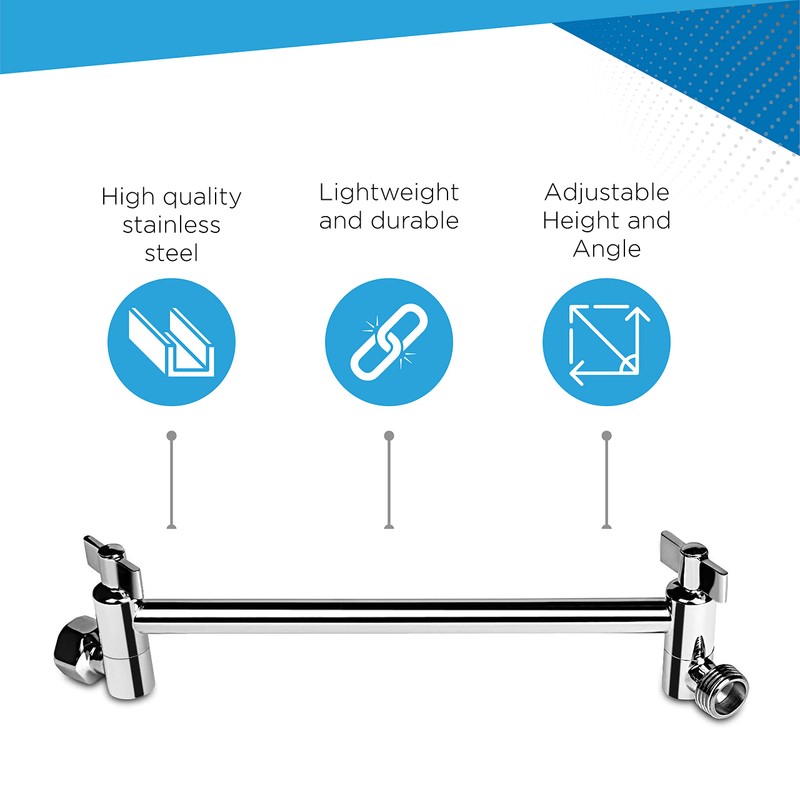 High quality stainless steel

Lightweight and durable

Adjustable Height and Angle