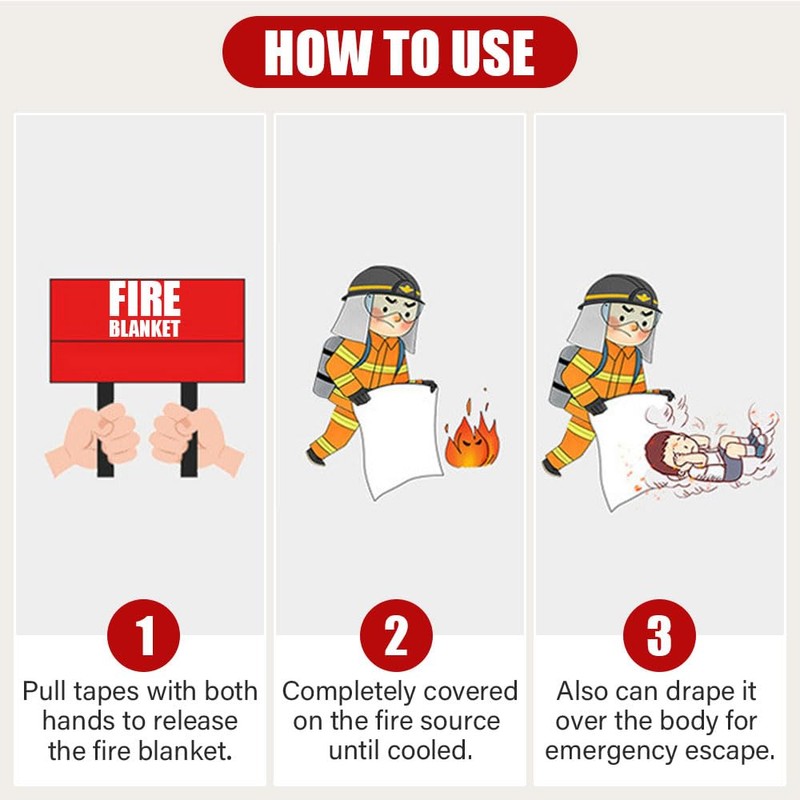 HOW TO USE

FIRE
BLANKET

1
Pull tapes with both hands to release the fire blanket.

2
Completely covered on the fire source until cooled.

3
Also can drape it over the body for emergency escape.