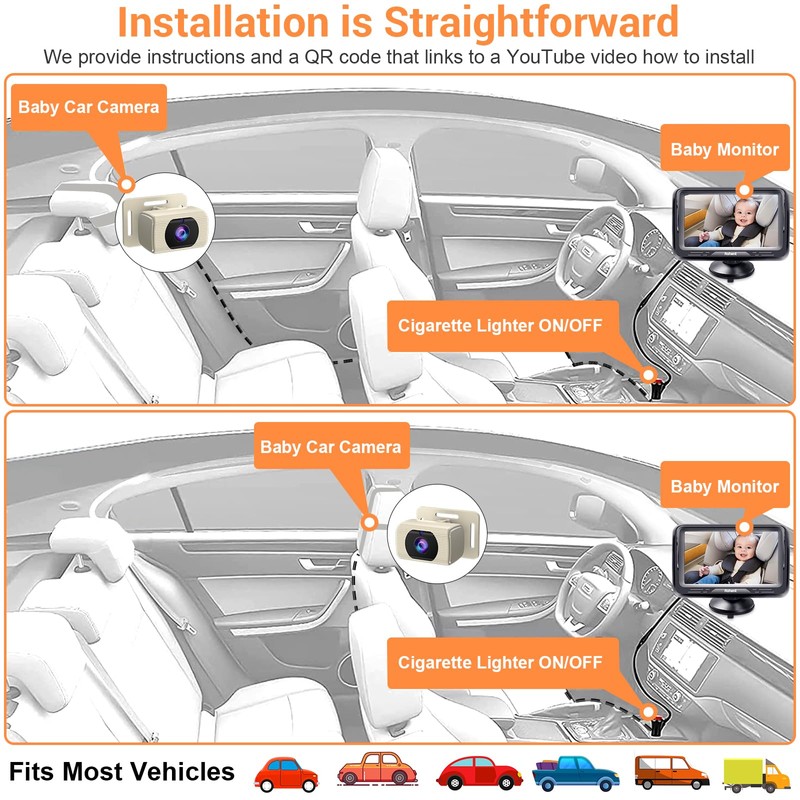 Installation is Straightforward

We provide instructions and a QR code that links to a YouTube video how to install

Baby Car Camera

Baby Monitor

Cigarette Lighter ON/OFF

Baby Car Camera

Baby Monitor

Cigarette Lighter ON/OFF

Fits Most Vehicles