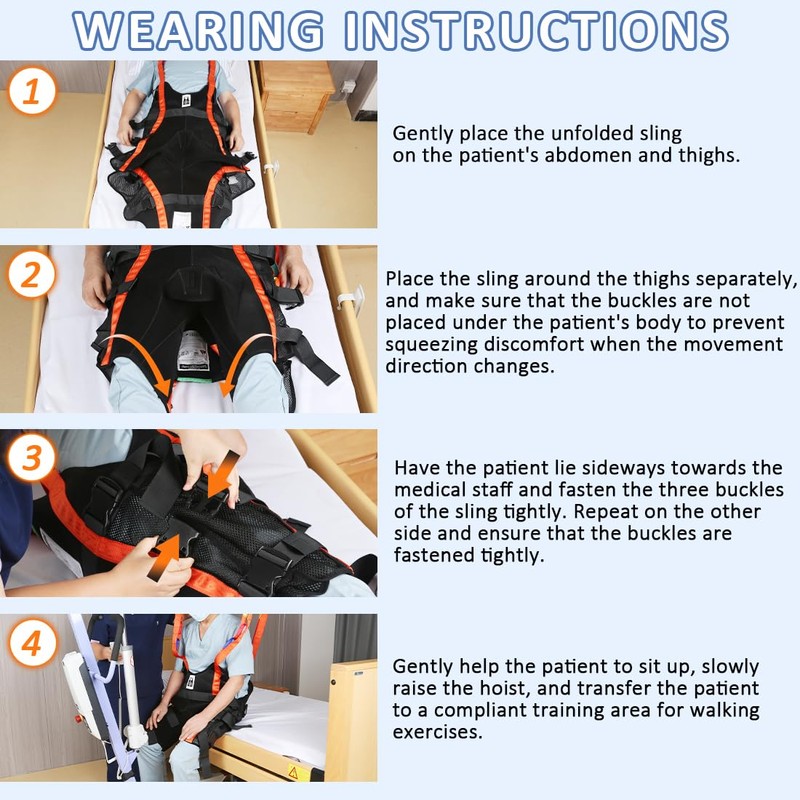 WEARING INSTRUCTIONS

1

Gently place the unfolded sling on the patient's abdomen and thighs.

2

Place the sling around the thighs separately, and make sure that the buckles are not placed under the patient's body to prevent squeezing discomfort when the movement direction changes.

3

Have the patient lie sideways towards the medical staff and fasten the three buckles of the sling tightly. Repeat on the other side and ensure that the buckles are fastened tightly.

4

Gently help the patient to sit up, slowly raise the hoist, and transfer the patient to a compliant training area for walking exercises.