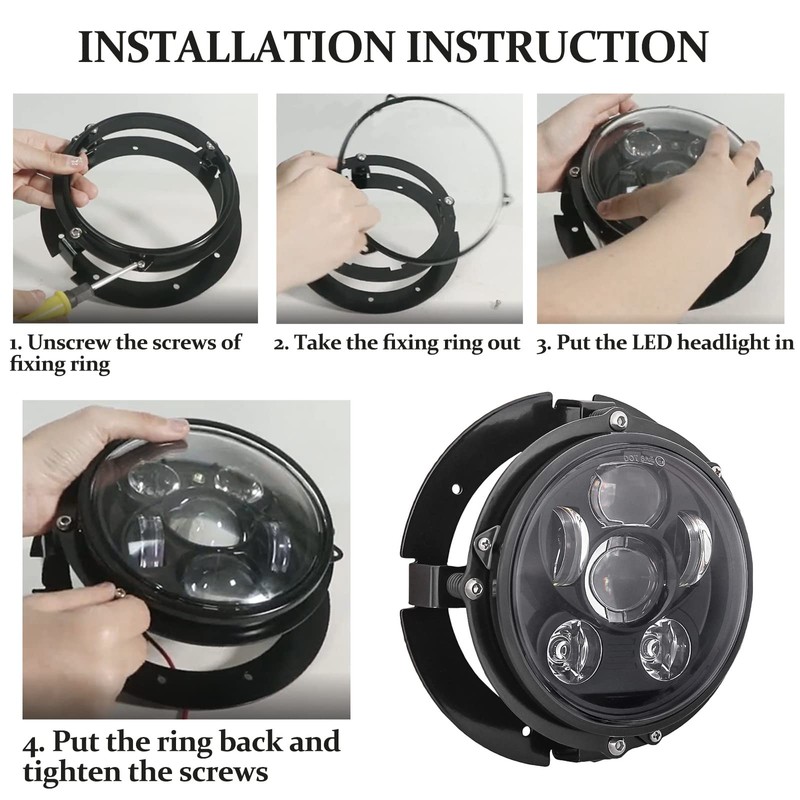 INSTALLATION INSTRUCTION

1. Unscrew the screws of fixing ring

2. Take the fixing ring out

3. Put the LED headlight in

4. Put the ring back and tighten the screws