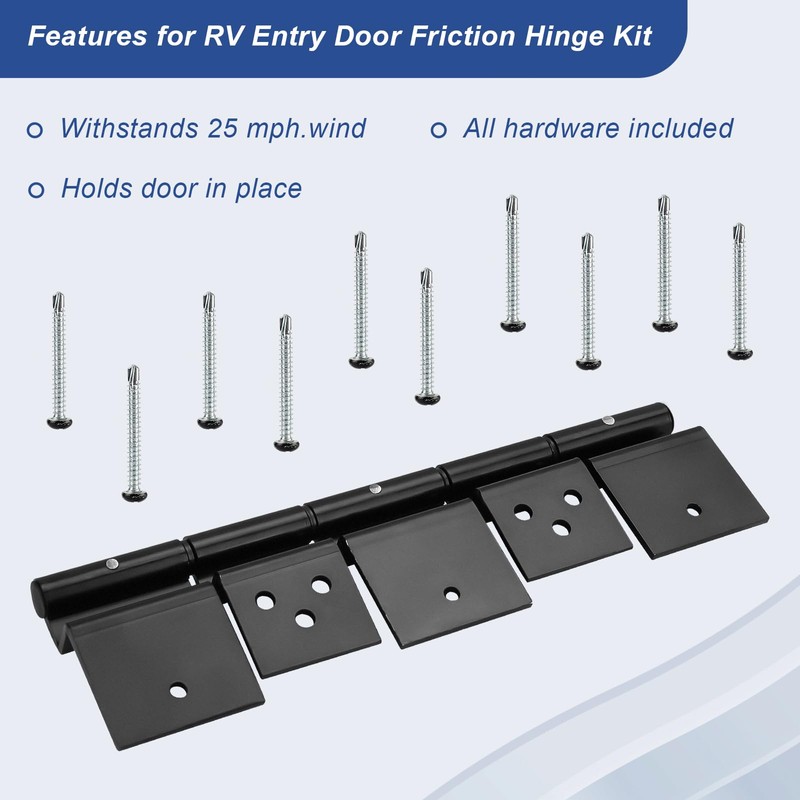 Features for RV Entry Door Friction Hinge Kit

Withstands 25 mph.wind

All hardware included

Holds door in place