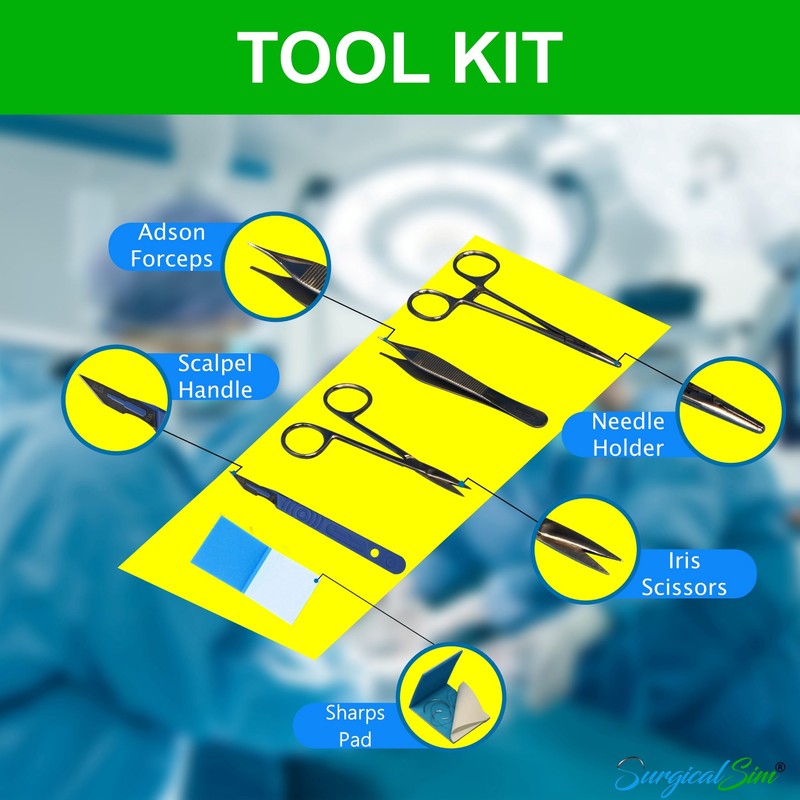 TOOL KIT

Adson Forceps

Scalpel Handle

Needle Holder

Iris Scissors

Sharps Pad

SurgicalSim®