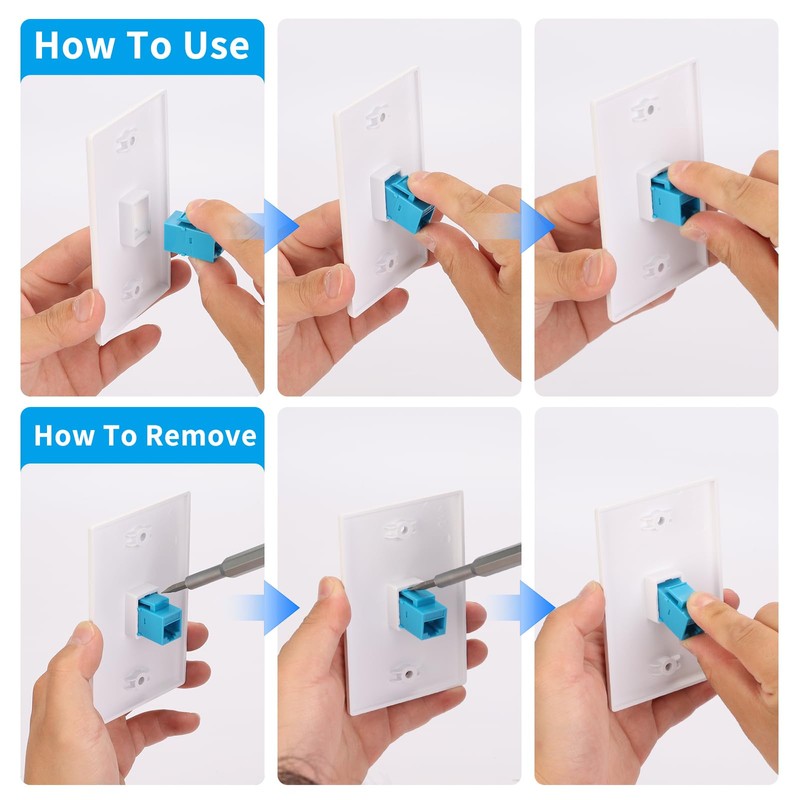 How To Use

How To Remove