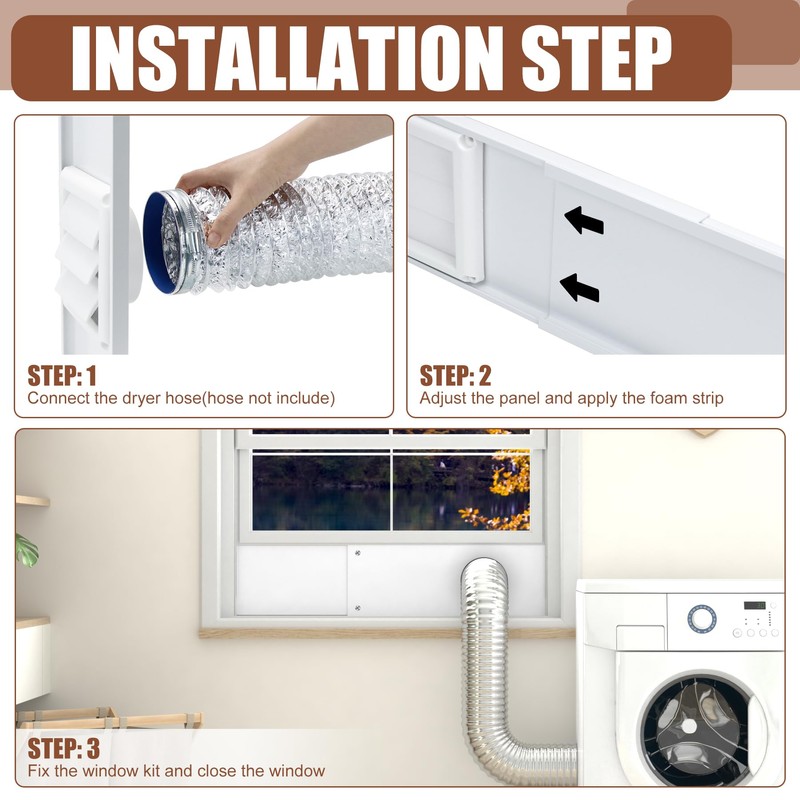 INSTALLATION STEP

STEP: 1
Connect the dryer hose(hose not include)

STEP: 2
Adjust the panel and apply the foam strip

STEP: 3
Fix the window kit and close the window