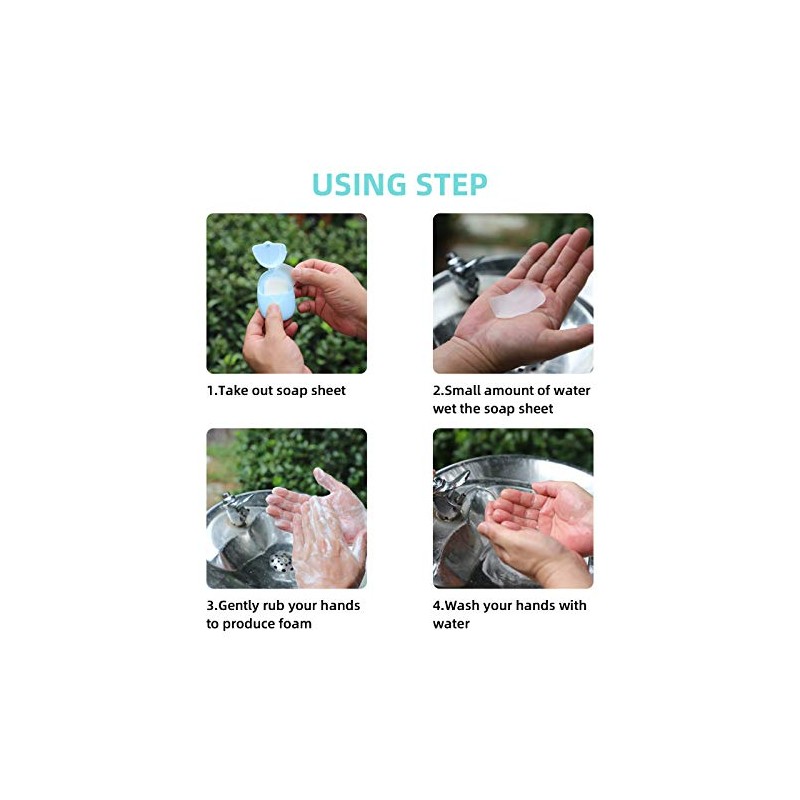 USING STEP

1.Take out soap sheet

2.Small amount of water wet the soap sheet

3.Gently rub your hands to produce foam

4.Wash your hands with water