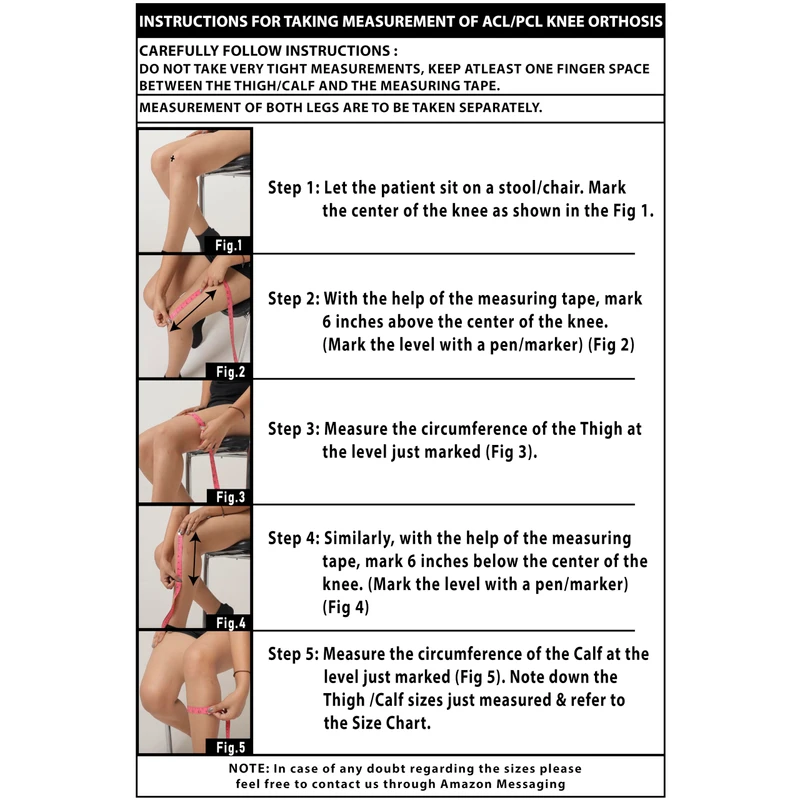 INSTRUCTIONS FOR TAKING MEASUREMENT OF ACL/PCL KNEE ORTHOSIS

CAREFULLY FOLLOW INSTRUCTIONS :
DO NOT TAKE VERY TIGHT MEASUREMENTS, KEEP ATLEAST ONE FINGER SPACE BETWEEN THE THIGH/CALF AND THE MEASURING TAPE.

MEASUREMENT OF BOTH LEGS ARE TO BE TAKEN SEPARATELY.

Fig.1

Step 1: Let the patient sit on a stool/chair. Mark the center of the knee as shown in the Fig 1.

Fig.2

Step 2: With the help of the measuring tape, mark 6 inches above the center of the knee. (Mark the level with a pen/marker) (Fig 2)

Fig.3

Step 3: Measure the circumference of the Thigh at the level just marked (Fig 3).

Fig.4

Step 4: Similarly, with the help of the measuring tape, mark 6 inches below the center of the knee. (Mark the level with a pen/marker) (Fig 4)

Fig.5

Step 5: Measure the circumference of the Calf at the level just marked (Fig 5). Note down the Thigh /Calf sizes just measured & refer to the Size Chart.

NOTE: In case of any doubt regarding the sizes please feel free to contact us through Amazon Messaging