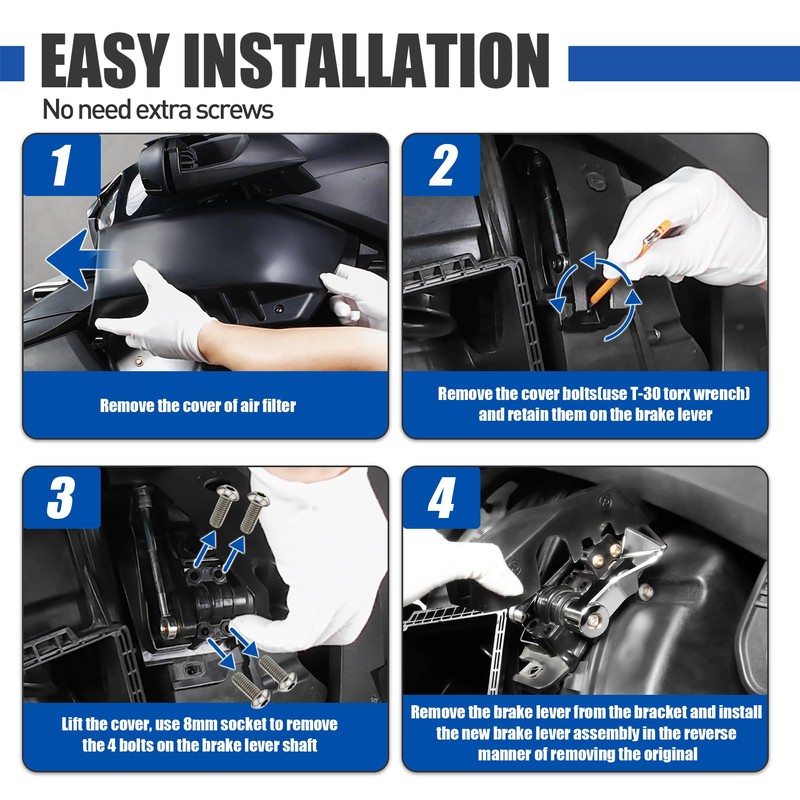 EASY INSTALLATION

No need extra screws

1

Remove the cover of air filter

2

Remove the cover bolts(use T-30 torx wrench) and retain them on the brake lever

3

Lift the cover, use 8mm socket to remove the 4 bolts on the brake lever shaft

4

Remove the brake lever from the bracket and install the new brake lever assembly in the reverse manner of removing the original